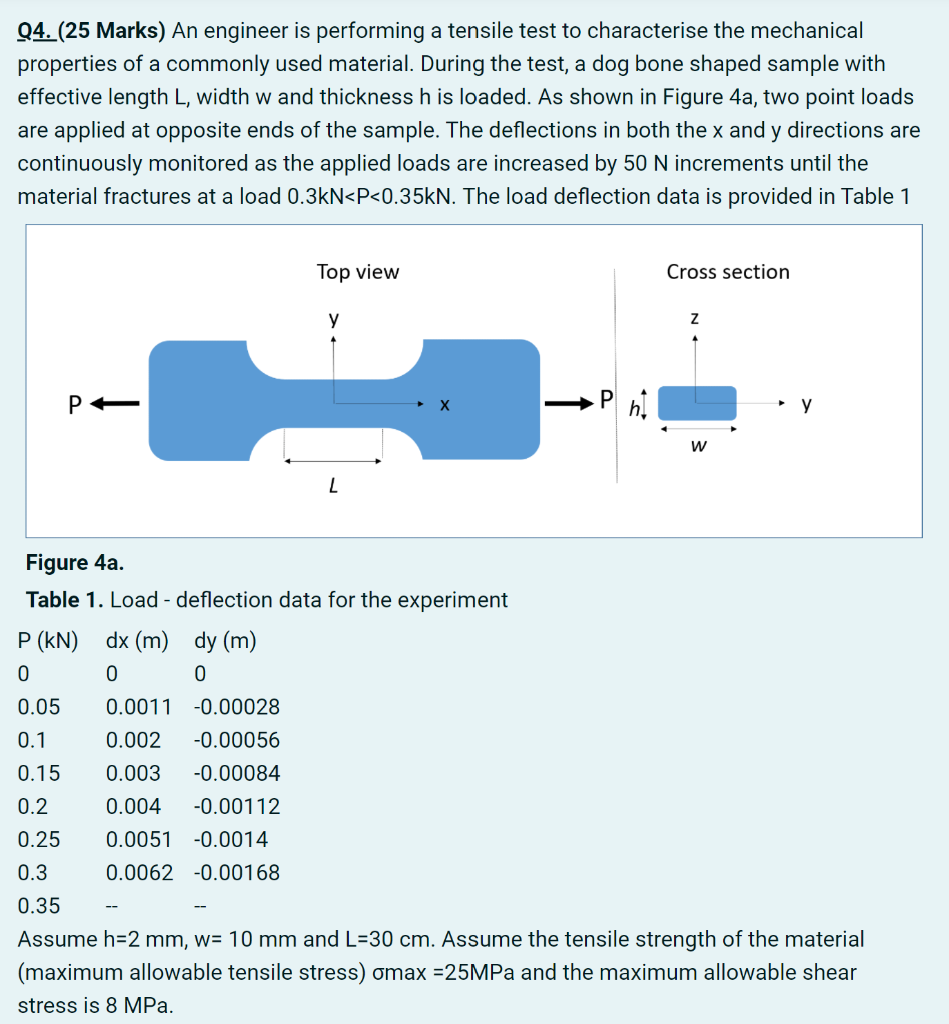 Q4. (25 Marks) An engineer is performing a tensile test to characterise the mechanical properties of a commonly used material. During the test, a dog bone shaped sample with effective length L, width w and thickness h is loaded. As shown in Figure 4a, two point loads are applied at opposite ends of the sample. The deflections in both the x and y directions are continuously monitored as the applied loads are increased by 50 N increments until the material fractures at a load 0.3kN<P<0.35kN. The load deflection data is provided in Table 1

Top view

y

P

x

P

L

Cross section

z

h

y

w

Figure 4a.

Table 1. Load - deflection data for the experiment

| P (kN) | dx (m) | dy (m) |
|---|---|---|
| 0 | 0 | 0 |
| 0.05 | 0.0011 | -0.00028 |
| 0.1 | 0.002 | -0.00056 |
| 0.15 | 0.003 | -0.00084 |
| 0.2 | 0.004 | -0.00112 |
| 0.25 | 0.0051 | -0.0014 |
| 0.3 | 0.0062 | -0.00168 |
| 0.35 | -- | -- |

Assume h=2 mm, w= 10 mm and L=30 cm. Assume the tensile strength of the material (maximum allowable tensile stress) σmax =25MPa and the maximum allowable shear stress is 8 MPa.