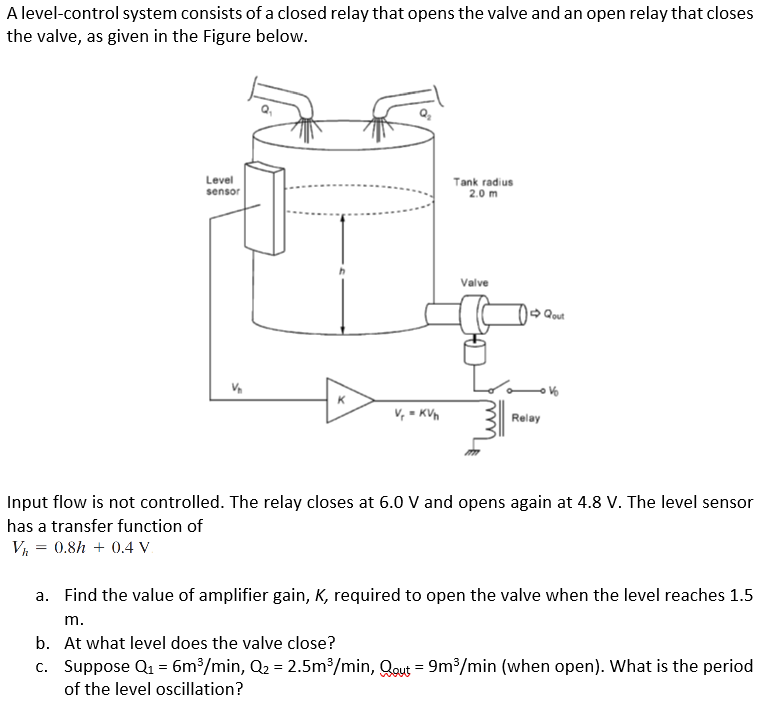 A level-control system consists of a closed relay that opens the valve and an open relay that closes the valve, as given in the Figure below.

$Q_1$

$Q_2$

Level sensor

Tank radius 2.0 m

$h$

Valve

$Q_{out}$

$V_h$

$K$

$V_r = KV_h$

$V_0$

Relay

Input flow is not controlled. The relay closes at 6.0 V and opens again at 4.8 V. The level sensor has a transfer function of

$V_h = 0.8h + 0.4$ V.

a. Find the value of amplifier gain, $K$, required to open the valve when the level reaches 1.5 m.

b. At what level does the valve close?

c. Suppose $Q_1 = 6m^3/min$, $Q_2 = 2.5m^3/min$, $Q_{out} = 9m^3/min$ (when open). What is the period of the level oscillation?