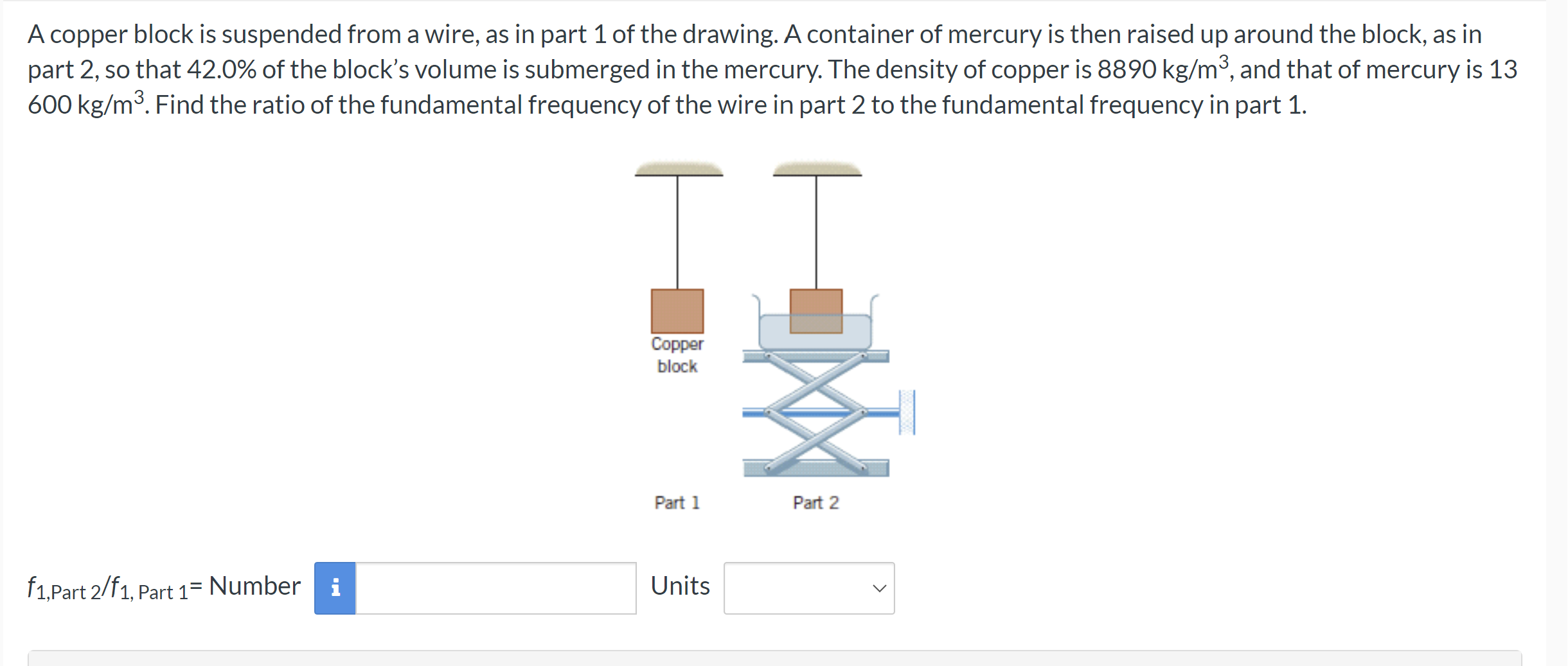 A copper block is suspended from a wire, as in part 1 of the drawing. A container of mercury is then raised up around the block, as in part 2, so that 42.0% of the block's volume is submerged in the mercury. The density of copper is 8890 kg/m$^3$, and that of mercury is 13 600 kg/m$^3$. Find the ratio of the fundamental frequency of the wire in part 2 to the fundamental frequency in part 1.

Copper block

Part 1

Part 2

$f_{1,\text{Part 2}}/f_{1,\text{ Part 1}}$= Number i

Units