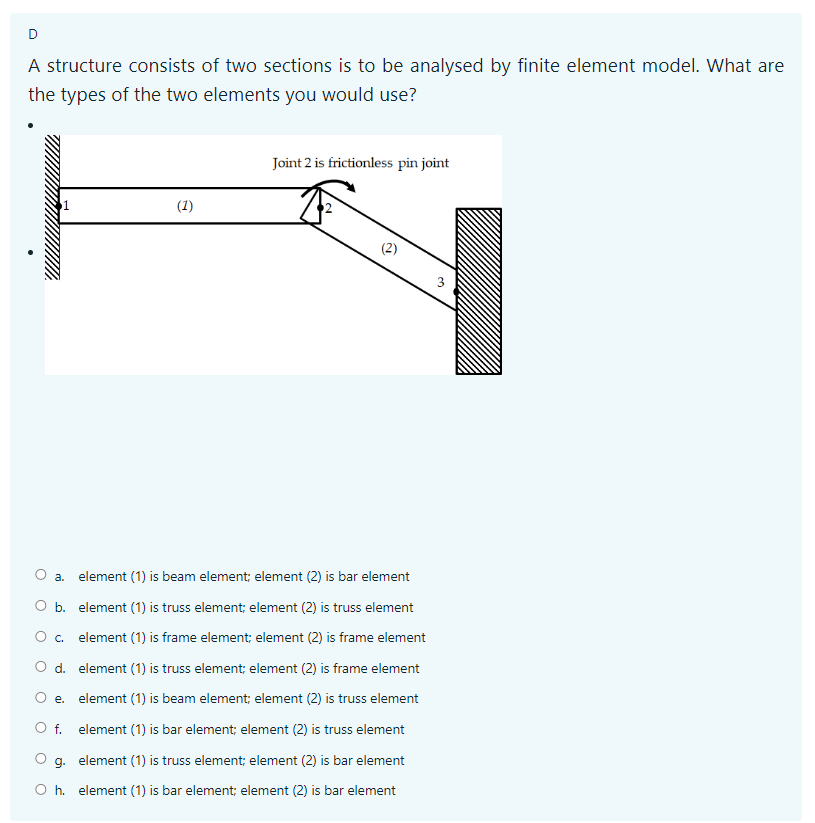 D

A structure consists of two sections is to be analysed by finite element model. What are the types of the two elements you would use?

Joint 2 is frictionless pin joint

1

(1)

2

(2)

3

a. element (1) is beam element; element (2) is bar element

b. element (1) is truss element; element (2) is truss element

c. element (1) is frame element; element (2) is frame element

d. element (1) is truss element; element (2) is frame element

e. element (1) is beam element; element (2) is truss element

f. element (1) is bar element; element (2) is truss element

g. element (1) is truss element; element (2) is bar element

h. element (1) is bar element; element (2) is bar element