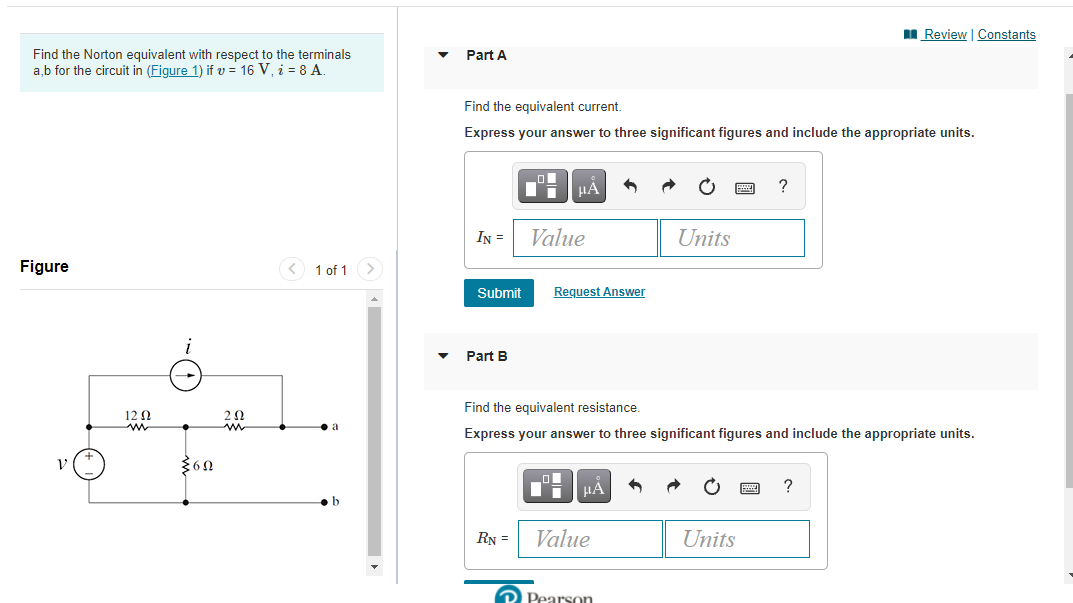 Find the Norton equivalent with respect to the terminals a,b for the circuit in (Figure 1) if $v$ = 16 V, $i$ = 8 A.

Figure

1 of 1

$i$

12 Ω

2 Ω

a

$v$

+

−

6 Ω

b

Review | Constants

Part A

Find the equivalent current.

Express your answer to three significant figures and include the appropriate units.

μÅ

?

$I_N$ =

Value

Units

Submit

Request Answer

Part B

Find the equivalent resistance.

Express your answer to three significant figures and include the appropriate units.

μÅ

?

$R_N$ =

Value

Units

Pearson