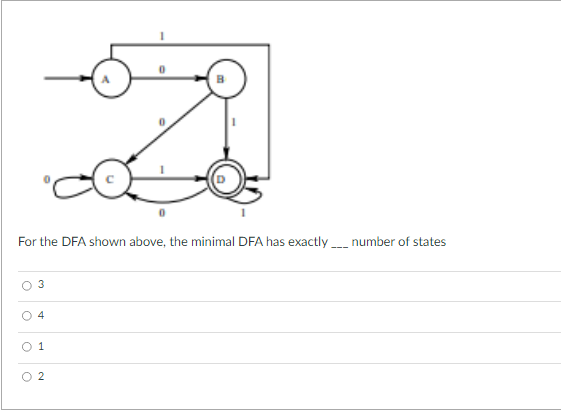 1

A

0

B

0

1

0

C

1

D

0

1

For the DFA shown above, the minimal DFA has exactly ___ number of states

3

4

1

2