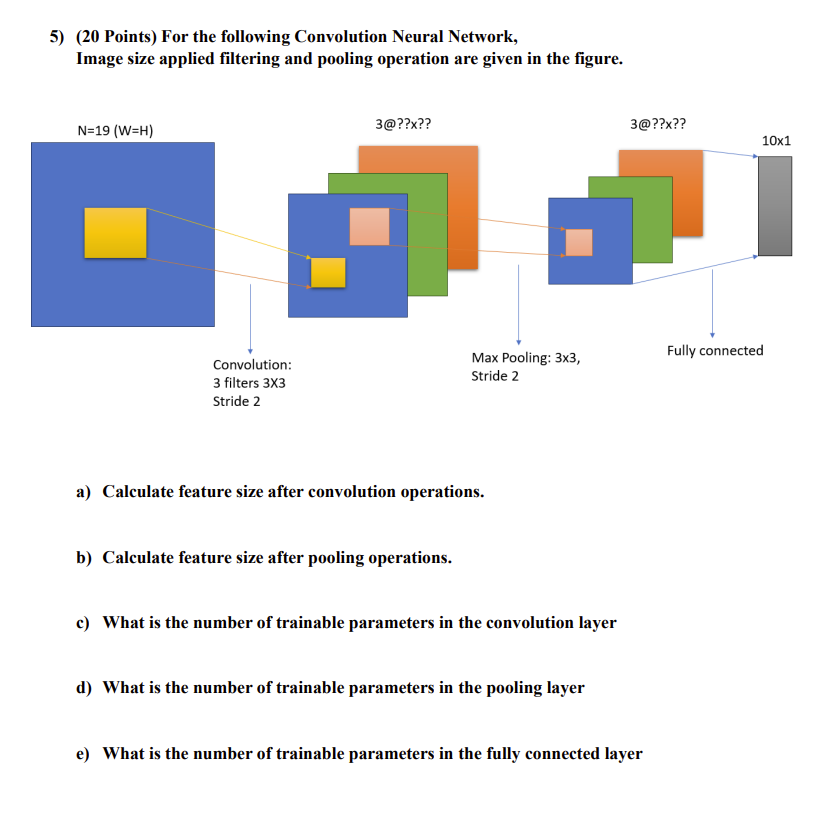 5) (20 Points) For the following Convolution Neural Network, Image size applied filtering and pooling operation are given in the figure.

N=19 (W=H)

3@??x??

3@??x??

10x1

Convolution:
3 filters 3X3
Stride 2

Max Pooling: 3x3,
Stride 2

Fully connected

a) Calculate feature size after convolution operations.

b) Calculate feature size after pooling operations.

c) What is the number of trainable parameters in the convolution layer

d) What is the number of trainable parameters in the pooling layer

e) What is the number of trainable parameters in the fully connected layer