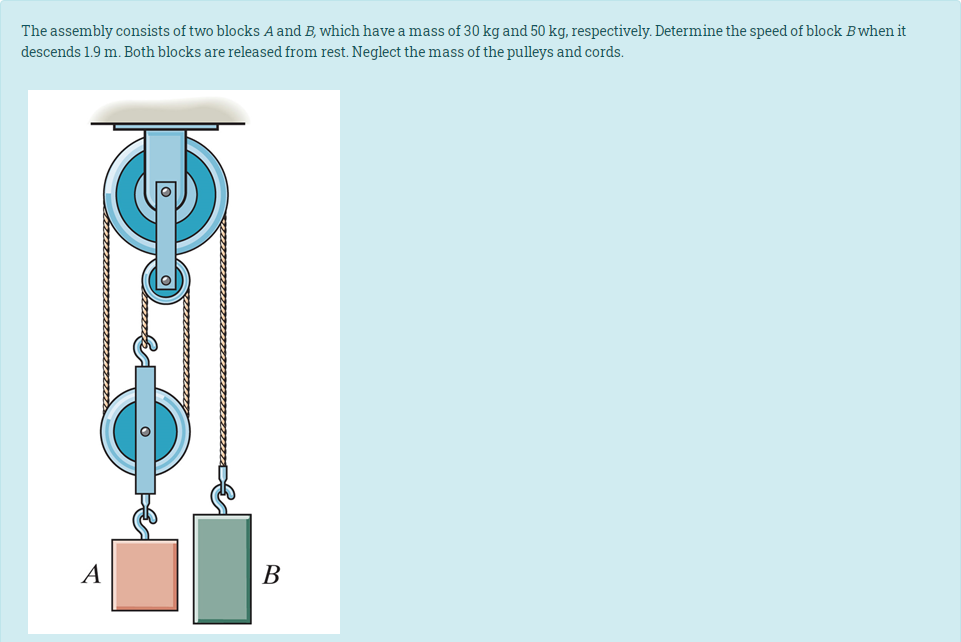 The assembly consists of two blocks $A$ and $B$, which have a mass of 30 kg and 50 kg, respectively. Determine the speed of block $B$ when it descends 1.9 m. Both blocks are released from rest. Neglect the mass of the pulleys and cords.

$A$

$B$