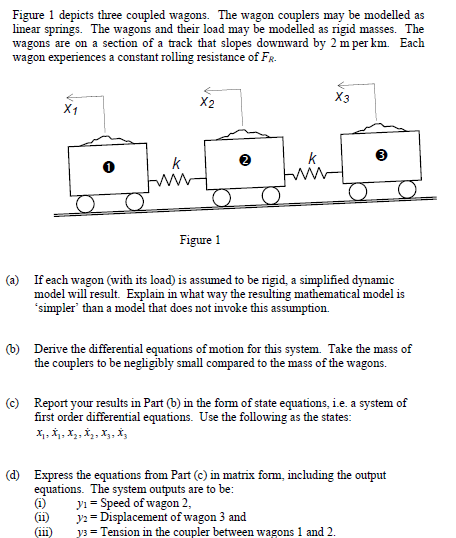 Figure 1 depicts three coupled wagons. The wagon couplers may be modelled as linear springs. The wagons and their load may be modelled as rigid masses. The wagons are on a section of a track that slopes downward by 2 m per km. Each wagon experiences a constant rolling resistance of $F_R$.

$x_1$ $x_2$ $x_3$

❶ $k$ ❷ $k$ ❸

Figure 1

(a) If each wagon (with its load) is assumed to be rigid, a simplified dynamic model will result. Explain in what way the resulting mathematical model is 'simpler' than a model that does not invoke this assumption.

(b) Derive the differential equations of motion for this system. Take the mass of the couplers to be negligibly small compared to the mass of the wagons.

(c) Report your results in Part (b) in the form of state equations, i.e. a system of first order differential equations. Use the following as the states:
$x_1, \dot{x}_1, x_2, \dot{x}_2, x_3, \dot{x}_3$

(d) Express the equations from Part (c) in matrix form, including the output equations. The system outputs are to be:
(i) $y_1$ = Speed of wagon 2,
(ii) $y_2$ = Displacement of wagon 3 and
(iii) $y_3$ = Tension in the coupler between wagons 1 and 2.