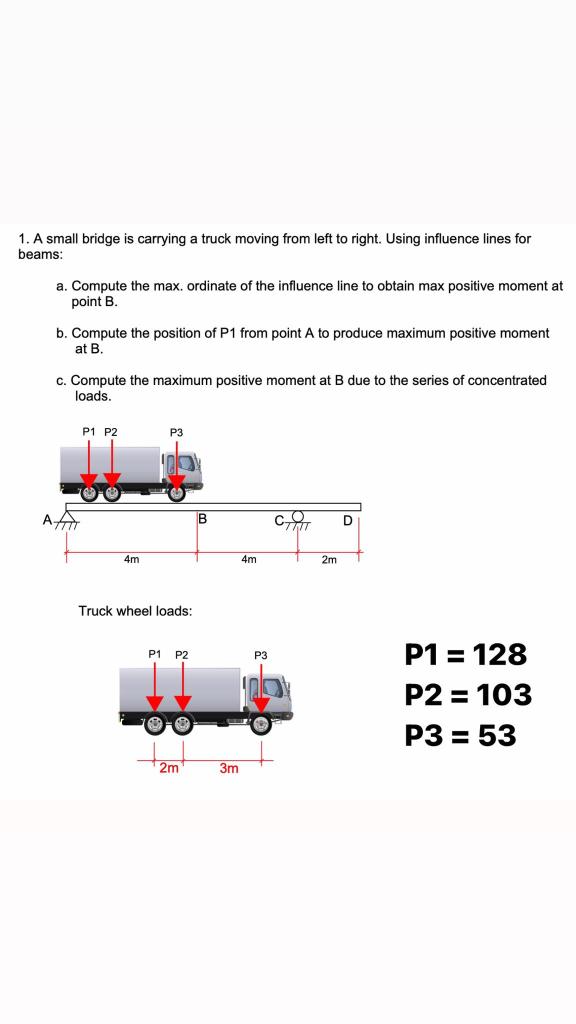 1. A small bridge is carrying a truck moving from left to right. Using influence lines for beams:

a. Compute the max. ordinate of the influence line to obtain max positive moment at point B.

b. Compute the position of P1 from point A to produce maximum positive moment at B.

c. Compute the maximum positive moment at B due to the series of concentrated loads.

P1 P2 P3

A B C D

4m 4m 2m

Truck wheel loads:

P1 P2 P3

2m 3m

P1 = 128
P2 = 103
P3 = 53