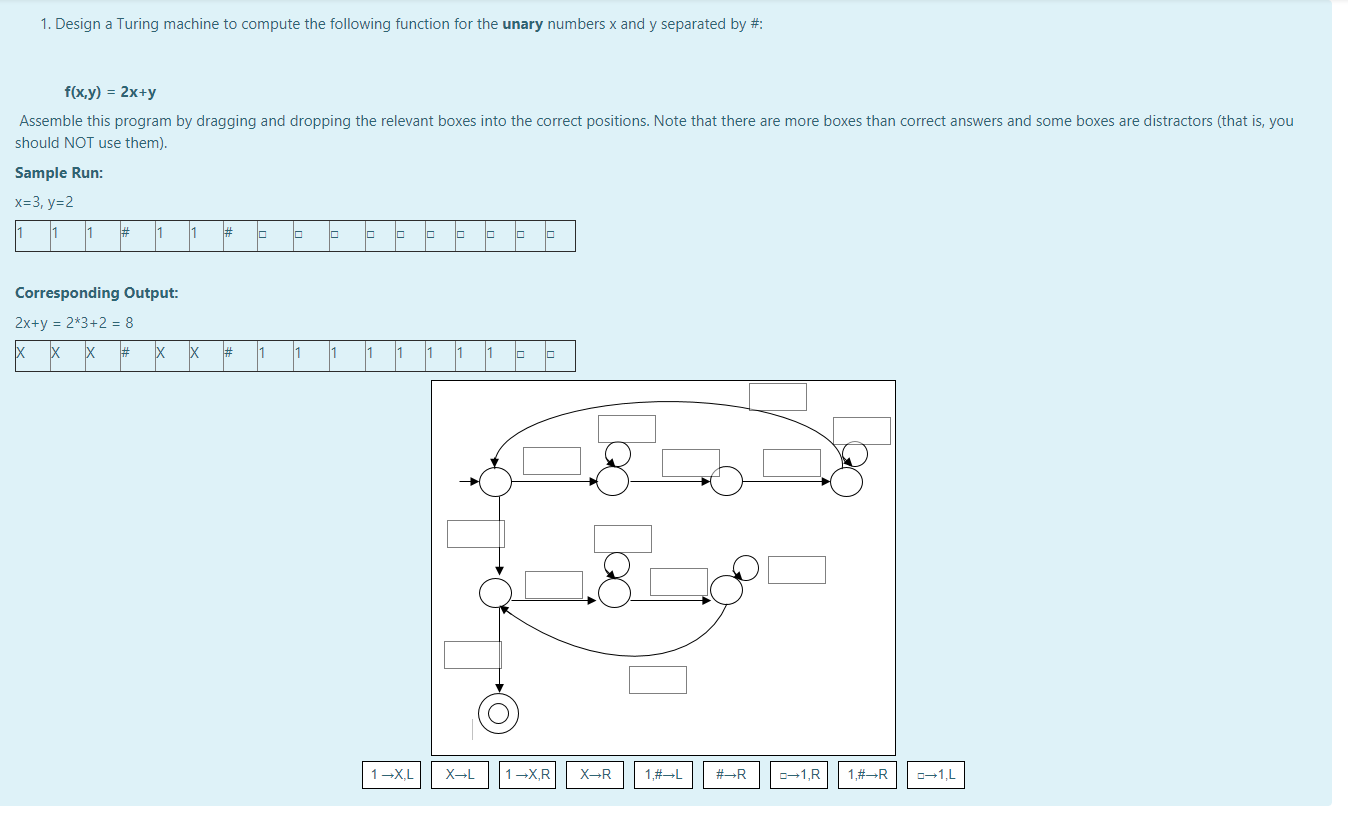 1. Design a Turing machine to compute the following function for the **unary** numbers x and y separated by #:

**f(x,y) = 2x+y**

Assemble this program by dragging and dropping the relevant boxes into the correct positions. Note that there are more boxes than correct answers and some boxes are distractors (that is, you should NOT use them).

**Sample Run:**

x=3, y=2

| 1 | 1 | 1 | # | 1 | 1 | # | □ | □ | □ | □ | □ | □ | □ | □ | □ | □ |
|---|---|---|---|---|---|---|---|---|---|---|---|---|---|---|---|---|

**Corresponding Output:**

2x+y = 2*3+2 = 8

| X | X | X | # | X | X | # | 1 | 1 | 1 | 1 | 1 | 1 | 1 | 1 | □ | □ |
|---|---|---|---|---|---|---|---|---|---|---|---|---|---|---|---|---|

1→X,L  X→L  1→X,R  X→R  1,#→L  #→R  □→1,R  1,#→R  □→1,L