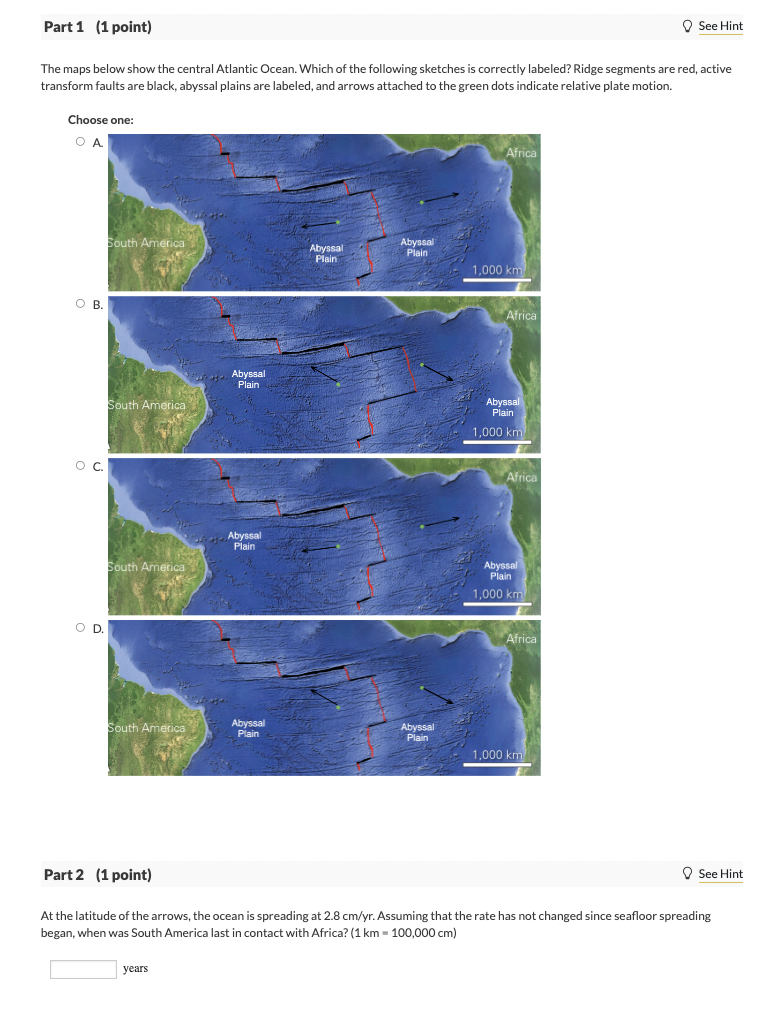 Part 1 (1 point)

See Hint

The maps below show the central Atlantic Ocean. Which of the following sketches is correctly labeled? Ridge segments are red, active transform faults are black, abyssal plains are labeled, and arrows attached to the green dots indicate relative plate motion.

Choose one:

A.

Africa

South America

Abyssal Plain

Abyssal Plain

1,000 km

B.

Africa

Abyssal Plain

South America

Abyssal Plain

1,000 km

C.

Africa

Abyssal Plain

South America

Abyssal Plain

1,000 km

D.

Africa

South America

Abyssal Plain

Abyssal Plain

1,000 km

Part 2 (1 point)

See Hint

At the latitude of the arrows, the ocean is spreading at 2.8 cm/yr. Assuming that the rate has not changed since seafloor spreading began, when was South America last in contact with Africa? (1 km = 100,000 cm)

years