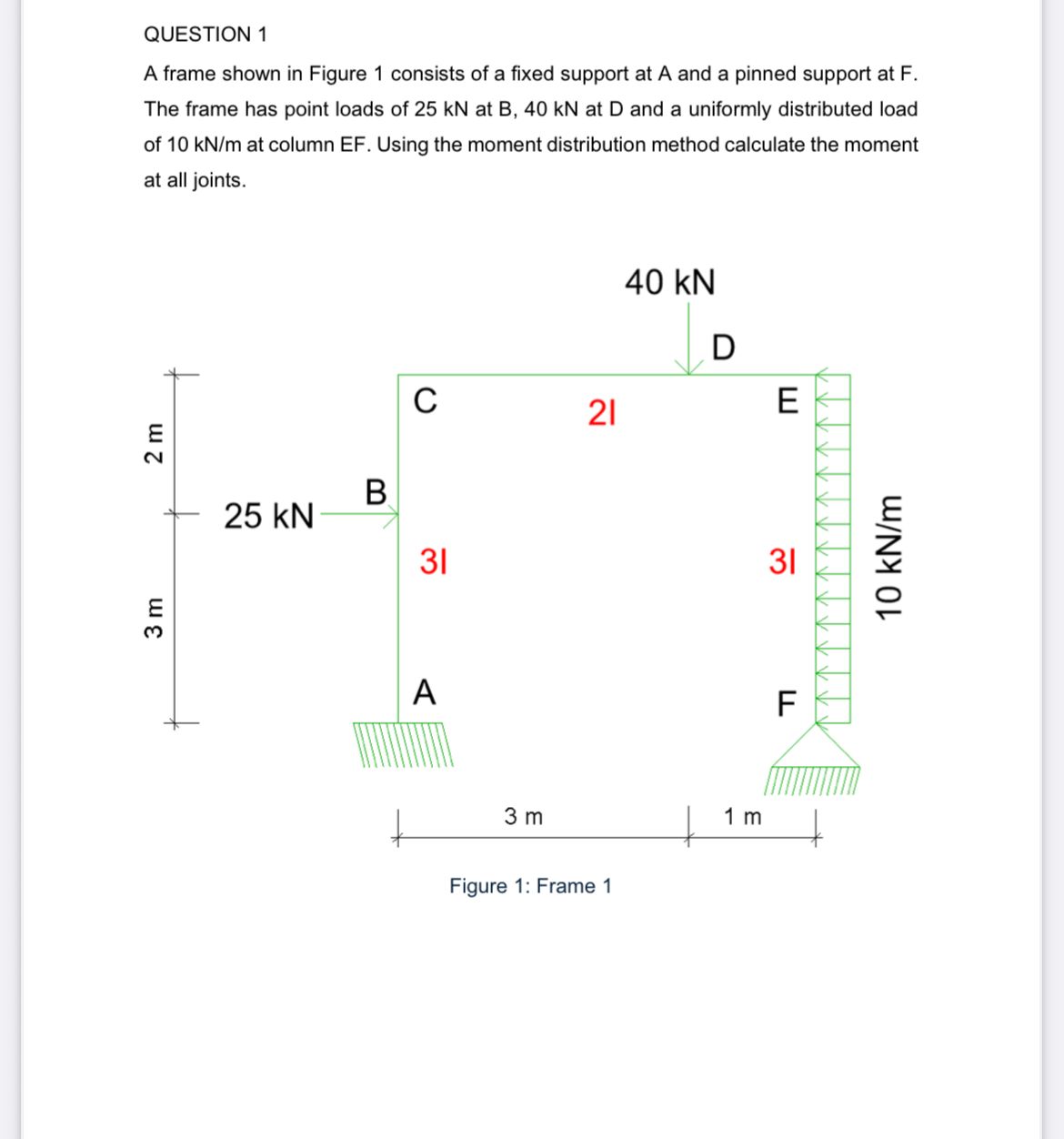 QUESTION 1

A frame shown in Figure 1 consists of a fixed support at A and a pinned support at F. The frame has point loads of 25 kN at B, 40 kN at D and a uniformly distributed load of 10 kN/m at column EF. Using the moment distribution method calculate the moment at all joints.

40 kN

D

C

2I

E

2 m

B

25 kN

3I

3I

10 kN/m

3 m

A

F

3 m

1 m

Figure 1: Frame 1