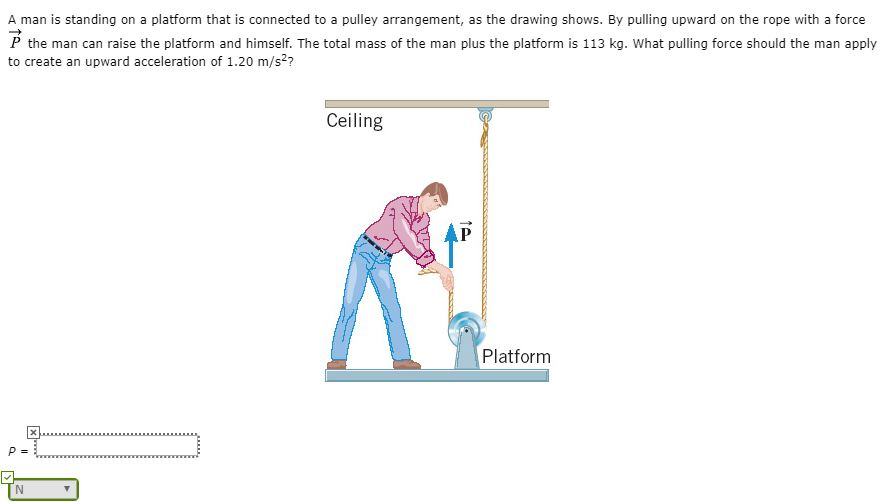 A man is standing on a platform that is connected to a pulley arrangement, as the drawing shows. By pulling upward on the rope with a force $\vec{P}$ the man can raise the platform and himself. The total mass of the man plus the platform is 113 kg. What pulling force should the man apply to create an upward acceleration of 1.20 m/s$^2$?

Ceiling

$\vec{P}$

Platform

P =

N