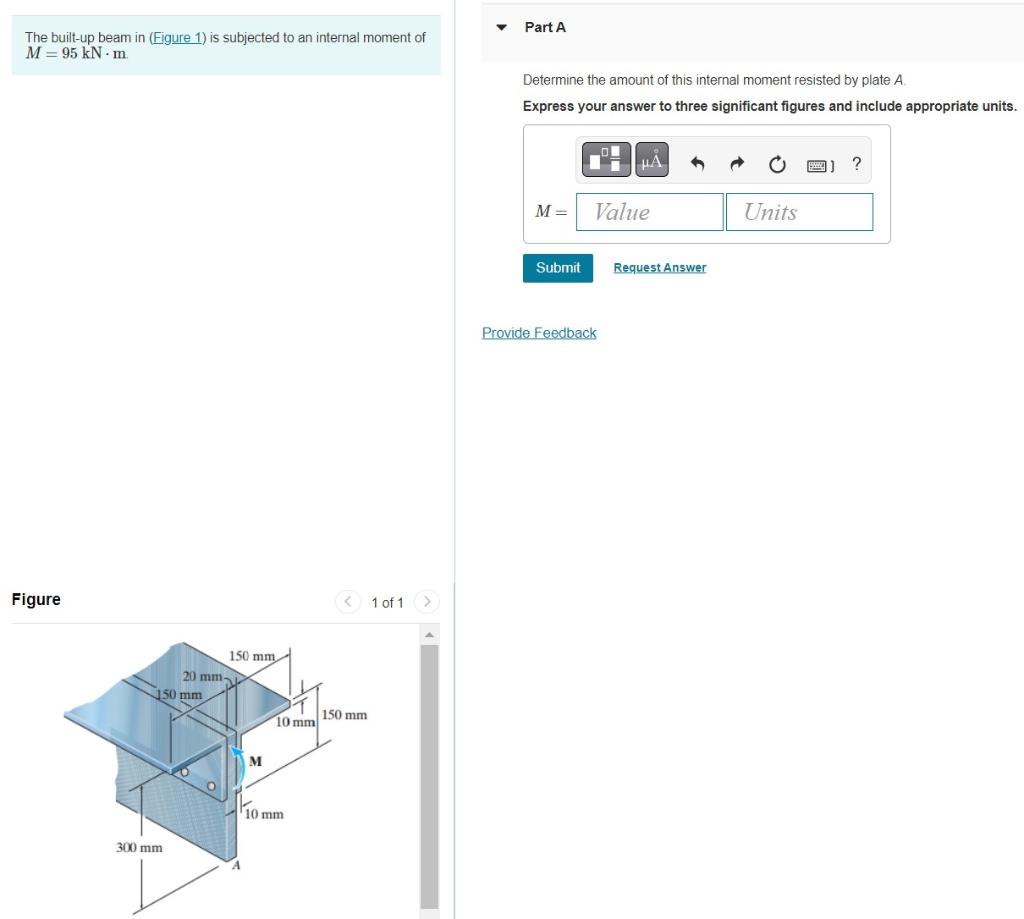 The built-up beam in (Figure 1) is subjected to an internal moment of $M = 95\ \mathrm{kN \cdot m}$.

Figure

1 of 1

150 mm
20 mm
150 mm
10 mm
150 mm
M
10 mm
300 mm
A

Part A

Determine the amount of this internal moment resisted by plate $A$.

Express your answer to three significant figures and include appropriate units.

μÅ

?

$M =$ Value Units

Submit Request Answer

Provide Feedback