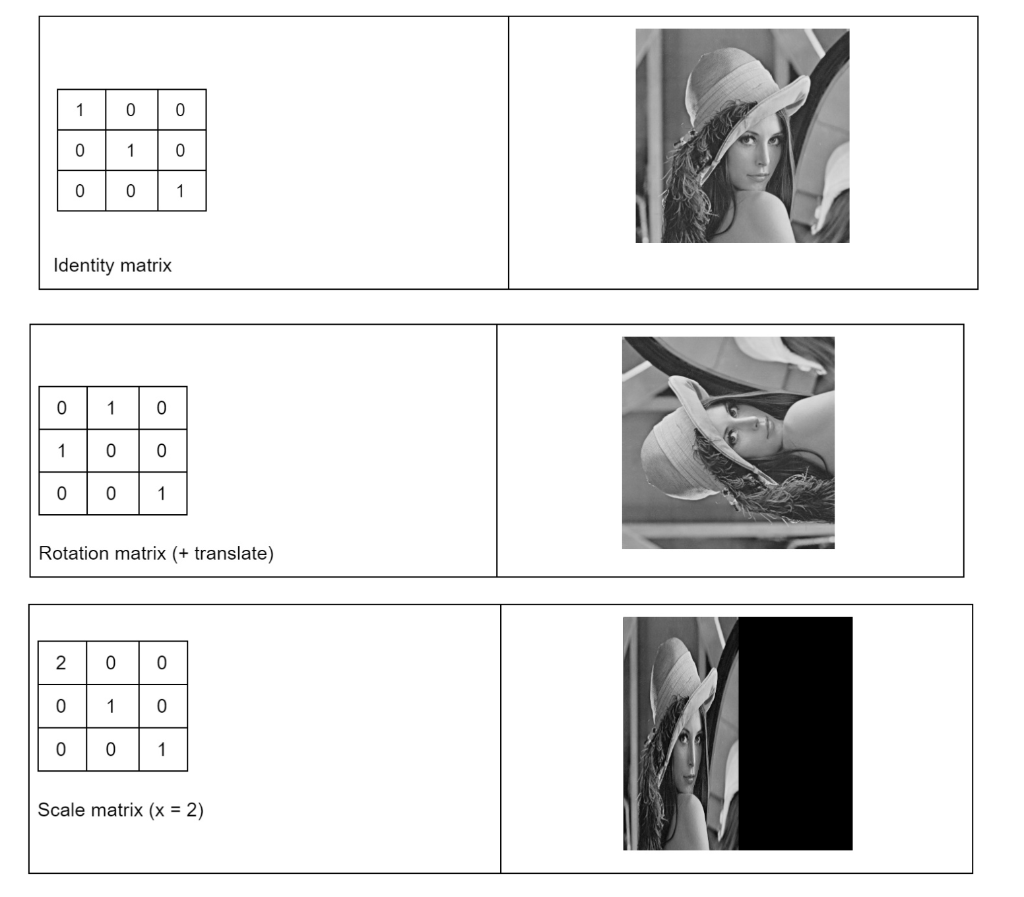 | 1 | 0 | 0 |
|---|---|---|
| 0 | 1 | 0 |
| 0 | 0 | 1 |

Identity matrix

| 0 | 1 | 0 |
|---|---|---|
| 1 | 0 | 0 |
| 0 | 0 | 1 |

Rotation matrix (+ translate)

| 2 | 0 | 0 |
|---|---|---|
| 0 | 1 | 0 |
| 0 | 0 | 1 |

Scale matrix (x = 2)