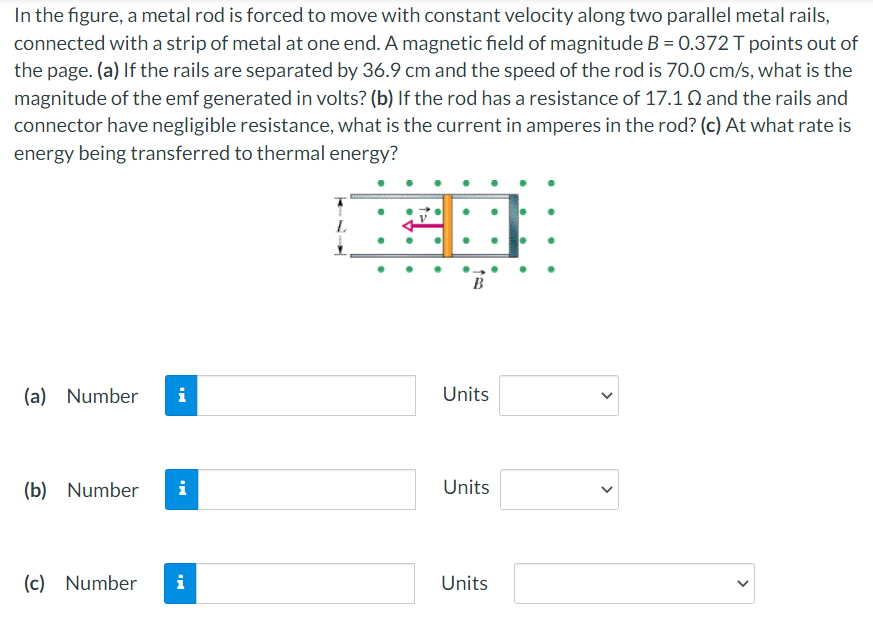 In the figure, a metal rod is forced to move with constant velocity along two parallel metal rails, connected with a strip of metal at one end. A magnetic field of magnitude $B = 0.372$ T points out of the page. **(a)** If the rails are separated by 36.9 cm and the speed of the rod is 70.0 cm/s, what is the magnitude of the emf generated in volts? **(b)** If the rod has a resistance of 17.1 Ω and the rails and connector have negligible resistance, what is the current in amperes in the rod? **(c)** At what rate is energy being transferred to thermal energy?

$L$

$\vec{v}$

$\vec{B}$

(a) Number i Units

(b) Number i Units

(c) Number i Units