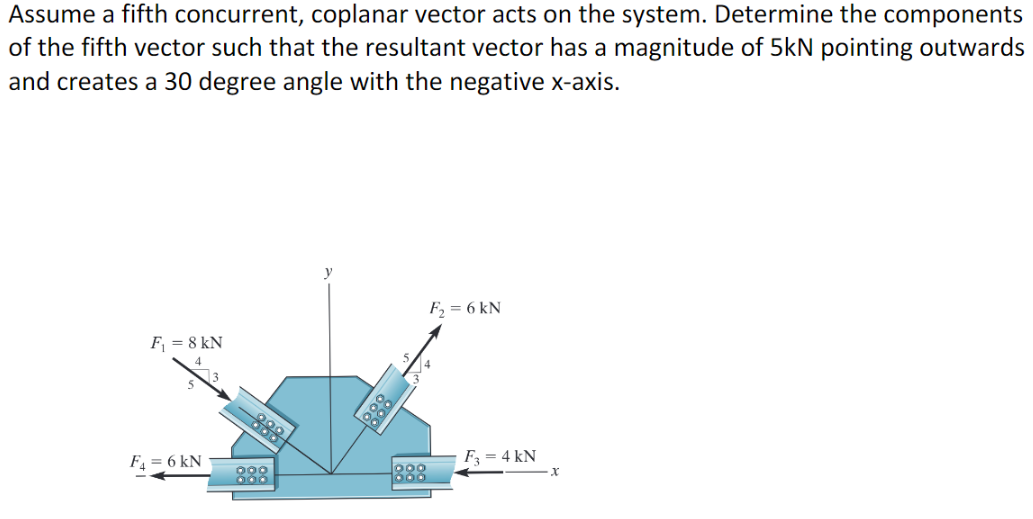 Assume a fifth concurrent, coplanar vector acts on the system. Determine the components of the fifth vector such that the resultant vector has a magnitude of 5kN pointing outwards and creates a 30 degree angle with the negative x-axis.

$y$

$F_2 = 6$ kN

$F_1 = 8$ kN

4

3

5

5

4

3

$F_4 = 6$ kN

$F_3 = 4$ kN

$x$