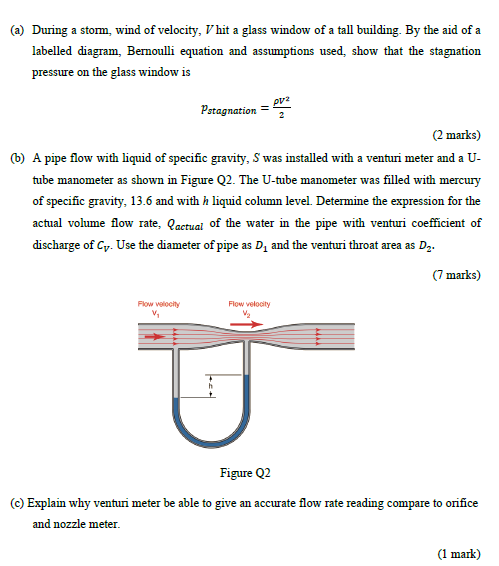 (a) During a storm, wind of velocity, $V$ hit a glass window of a tall building. By the aid of a labelled diagram, Bernoulli equation and assumptions used, show that the stagnation pressure on the glass window is

$p_{stagnation} = \frac{\rho V^2}{2}$

(2 marks)

(b) A pipe flow with liquid of specific gravity, $S$ was installed with a venturi meter and a U-tube manometer as shown in Figure Q2. The U-tube manometer was filled with mercury of specific gravity, 13.6 and with $h$ liquid column level. Determine the expression for the actual volume flow rate, $Q_{actual}$ of the water in the pipe with venturi coefficient of discharge of $C_V$. Use the diameter of pipe as $D_1$ and the venturi throat area as $D_2$.

(7 marks)

Flow velocity $V_1$

Flow velocity $V_2$

h

Figure Q2

(c) Explain why venturi meter be able to give an accurate flow rate reading compare to orifice and nozzle meter.

(1 mark)