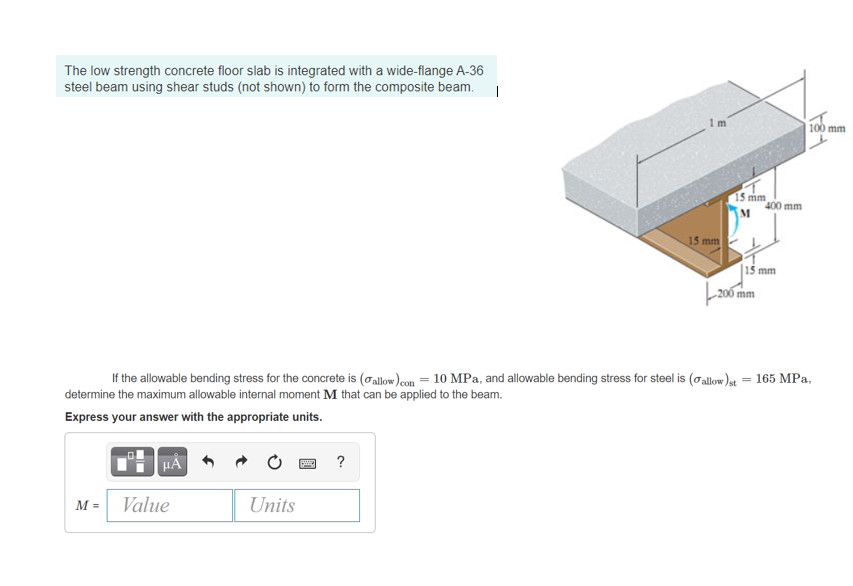 The low strength concrete floor slab is integrated with a wide-flange A-36 steel beam using shear studs (not shown) to form the composite beam.

1 m
100 mm
15 mm
400 mm
M
15 mm
15 mm
200 mm

If the allowable bending stress for the concrete is $(\sigma_{allow})_{con} = 10$ MPa, and allowable bending stress for steel is $(\sigma_{allow})_{st} = 165$ MPa, determine the maximum allowable internal moment $\mathbf{M}$ that can be applied to the beam.

Express your answer with the appropriate units.

μÅ ?

$M$ = Value Units