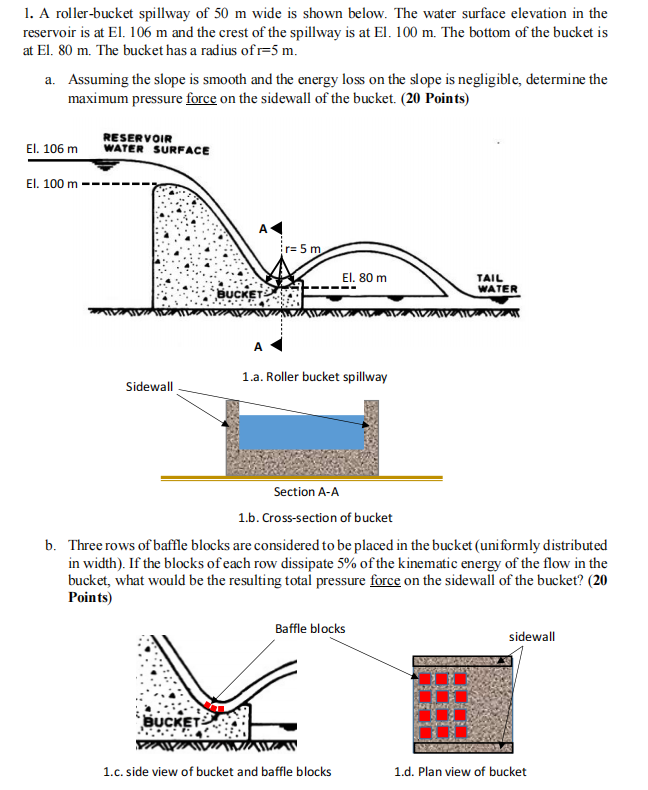 1. A roller-bucket spillway of 50 m wide is shown below. The water surface elevation in the reservoir is at El. 106 m and the crest of the spillway is at El. 100 m. The bottom of the bucket is at El. 80 m. The bucket has a radius of r=5 m.

a. Assuming the slope is smooth and the energy loss on the slope is negligible, determine the maximum pressure force on the sidewall of the bucket. (20 Points)

El. 106 m
RESERVOIR WATER SURFACE
El. 100 m
A
r= 5 m
El. 80 m
TAIL WATER
BUCKET
A
1.a. Roller bucket spillway

Sidewall
Section A-A
1.b. Cross-section of bucket

b. Three rows of baffle blocks are considered to be placed in the bucket (uniformly distributed in width). If the blocks of each row dissipate 5% of the kinematic energy of the flow in the bucket, what would be the resulting total pressure force on the sidewall of the bucket? (20 Points)

Baffle blocks
sidewall
BUCKET
1.c. side view of bucket and baffle blocks
1.d. Plan view of bucket