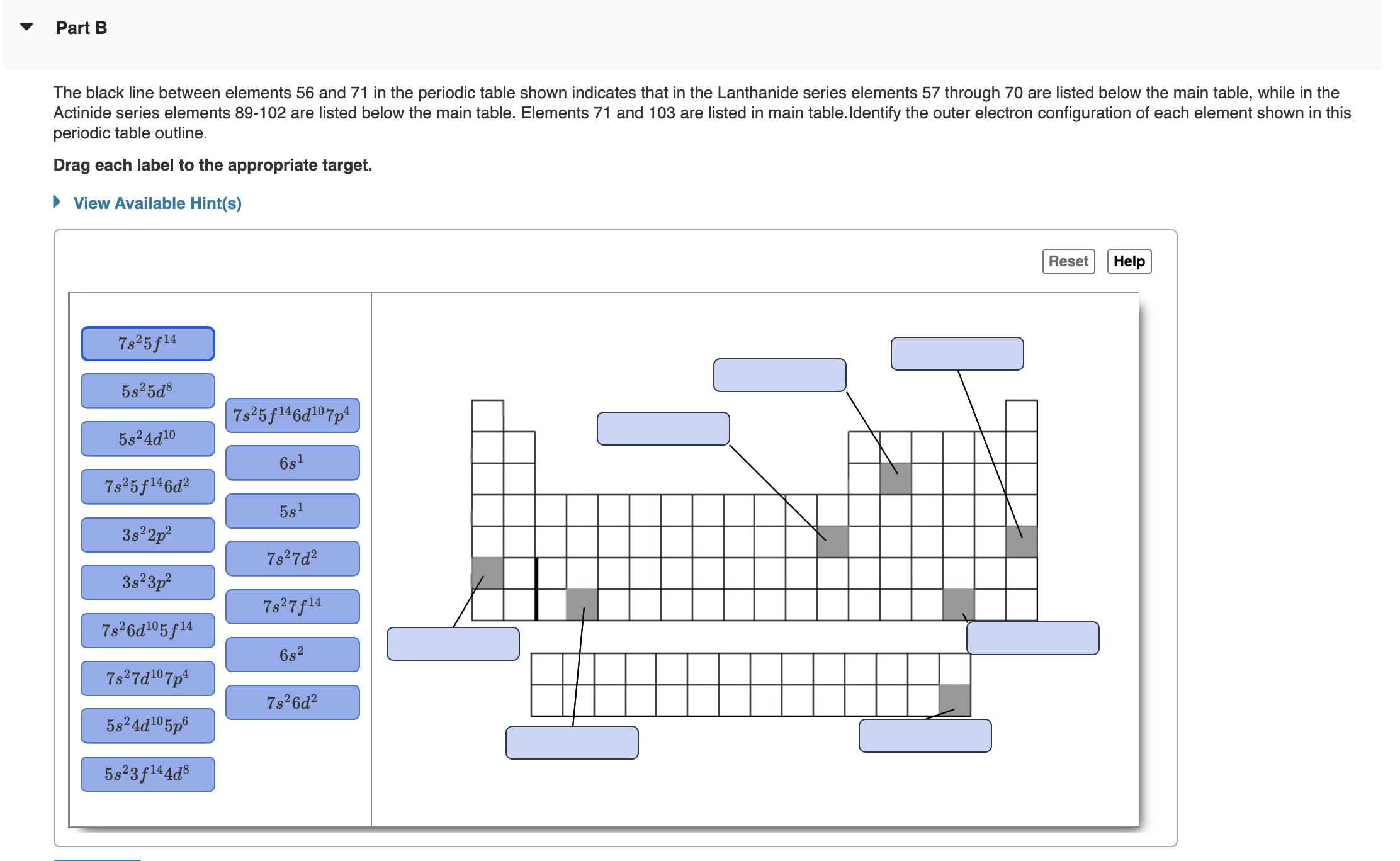 Part B

The black line between elements 56 and 71 in the periodic table shown indicates that in the Lanthanide series elements 57 through 70 are listed below the main table, while in the Actinide series elements 89-102 are listed below the main table. Elements 71 and 103 are listed in main table.Identify the outer electron configuration of each element shown in this periodic table outline.

Drag each label to the appropriate target.

View Available Hint(s)

Reset Help

$7s^25f^{14}$

$5s^25d^8$

$5s^24d^{10}$

$7s^25f^{14}6d^2$

$3s^22p^2$

$3s^23p^2$

$7s^26d^{10}5f^{14}$

$7s^27d^{10}7p^4$

$5s^24d^{10}5p^6$

$5s^23f^{14}4d^8$

$7s^25f^{14}6d^{10}7p^4$

$6s^1$

$5s^1$

$7s^27d^2$

$7s^27f^{14}$

$6s^2$

$7s^26d^2$