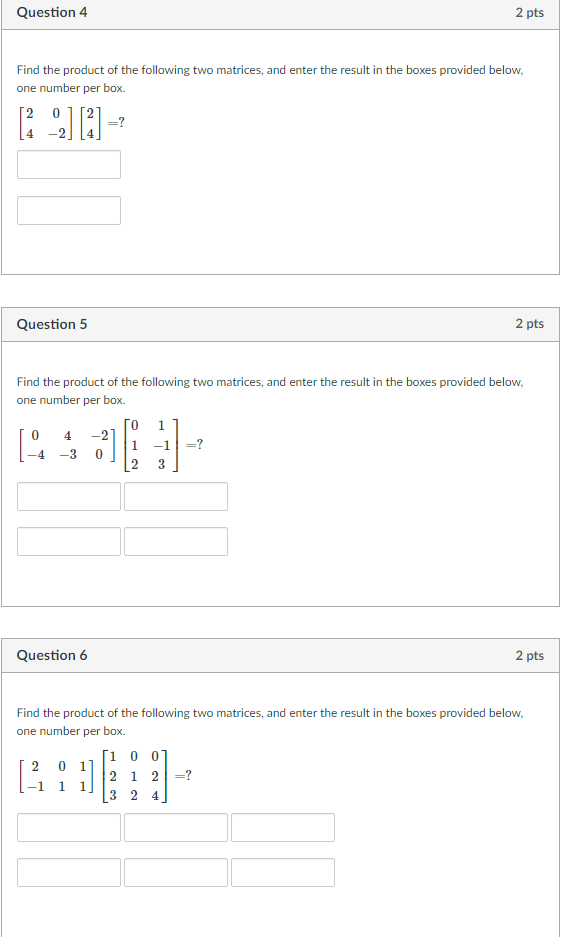 Question 4

2 pts

Find the product of the following two matrices, and enter the result in the boxes provided below, one number per box.

$\begin{bmatrix} 2 & 0 \\ 4 & -2 \end{bmatrix} \begin{bmatrix} 2 \\ 4 \end{bmatrix} = ?$

Question 5

2 pts

Find the product of the following two matrices, and enter the result in the boxes provided below, one number per box.

$\begin{bmatrix} 0 & 4 & -2 \\ -4 & -3 & 0 \end{bmatrix} \begin{bmatrix} 0 & 1 \\ 1 & -1 \\ 2 & 3 \end{bmatrix} = ?$

Question 6

2 pts

Find the product of the following two matrices, and enter the result in the boxes provided below, one number per box.

$\begin{bmatrix} 2 & 0 & 1 \\ -1 & 1 & 1 \end{bmatrix} \begin{bmatrix} 1 & 0 & 0 \\ 2 & 1 & 2 \\ 3 & 2 & 4 \end{bmatrix} = ?$