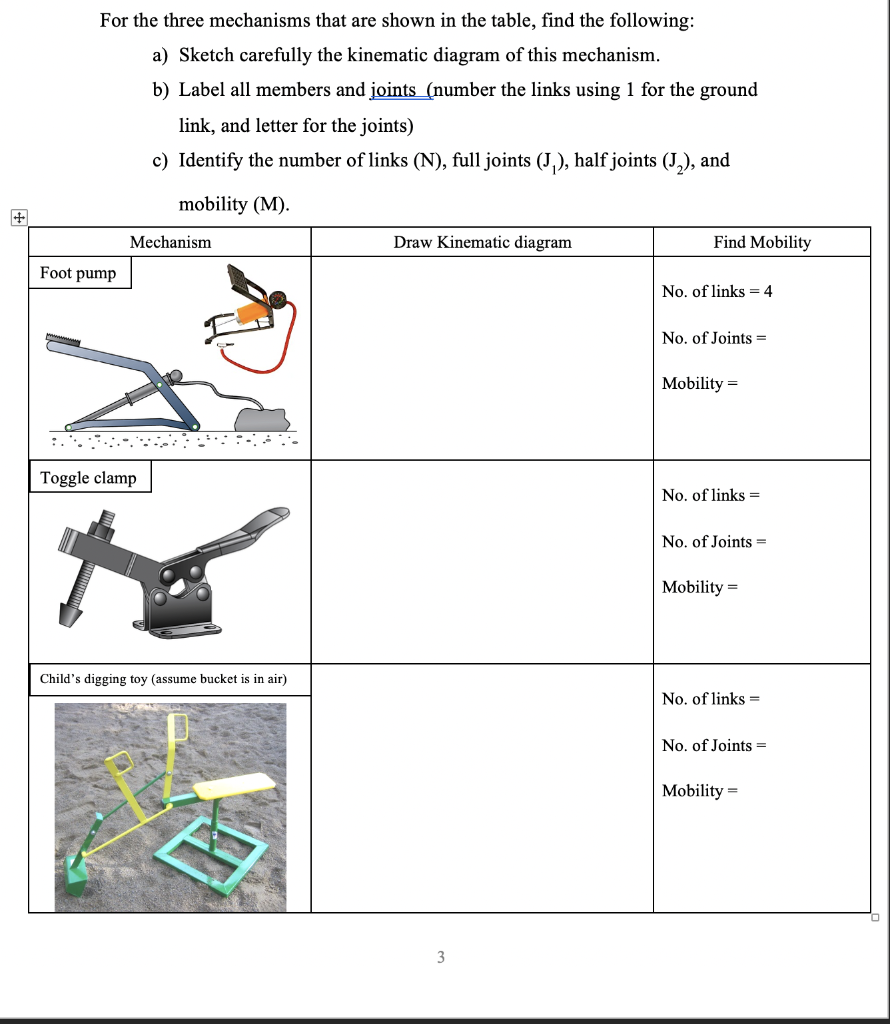 For the three mechanisms that are shown in the table, find the following:

a) Sketch carefully the kinematic diagram of this mechanism.

b) Label all members and joints (number the links using 1 for the ground link, and letter for the joints)

c) Identify the number of links (N), full joints ($J_1$), half joints ($J_2$), and mobility (M).

| Mechanism | Draw Kinematic diagram | Find Mobility |
|---|---|---|
| Foot pump | | No. of links = 4<br>No. of Joints =<br>Mobility = |
| Toggle clamp | | No. of links =<br>No. of Joints =<br>Mobility = |
| Child's digging toy (assume bucket is in air) | | No. of links =<br>No. of Joints =<br>Mobility = |

3