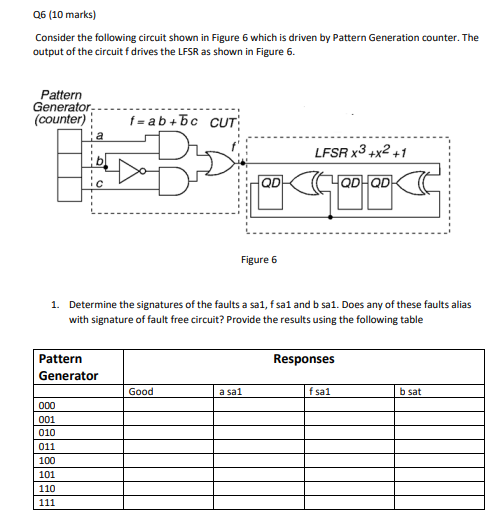 Q6 (10 marks)

Consider the following circuit shown in Figure 6 which is driven by Pattern Generation counter. The output of the circuit f drives the LFSR as shown in Figure 6.

Pattern Generator (counter)

$f = a\,b + \overline{b}\,c$ CUT

a

b

c

f

LFSR $x^3 + x^2 + 1$

QD

QD

QD

Figure 6

1. Determine the signatures of the faults a sa1, f sa1 and b sa1. Does any of these faults alias with signature of fault free circuit? Provide the results using the following table

| Pattern Generator | Responses | | | |
|---|---|---|---|---|
| | Good | a sa1 | f sa1 | b sat |
| 000 | | | | |
| 001 | | | | |
| 010 | | | | |
| 011 | | | | |
| 100 | | | | |
| 101 | | | | |
| 110 | | | | |
| 111 | | | | |