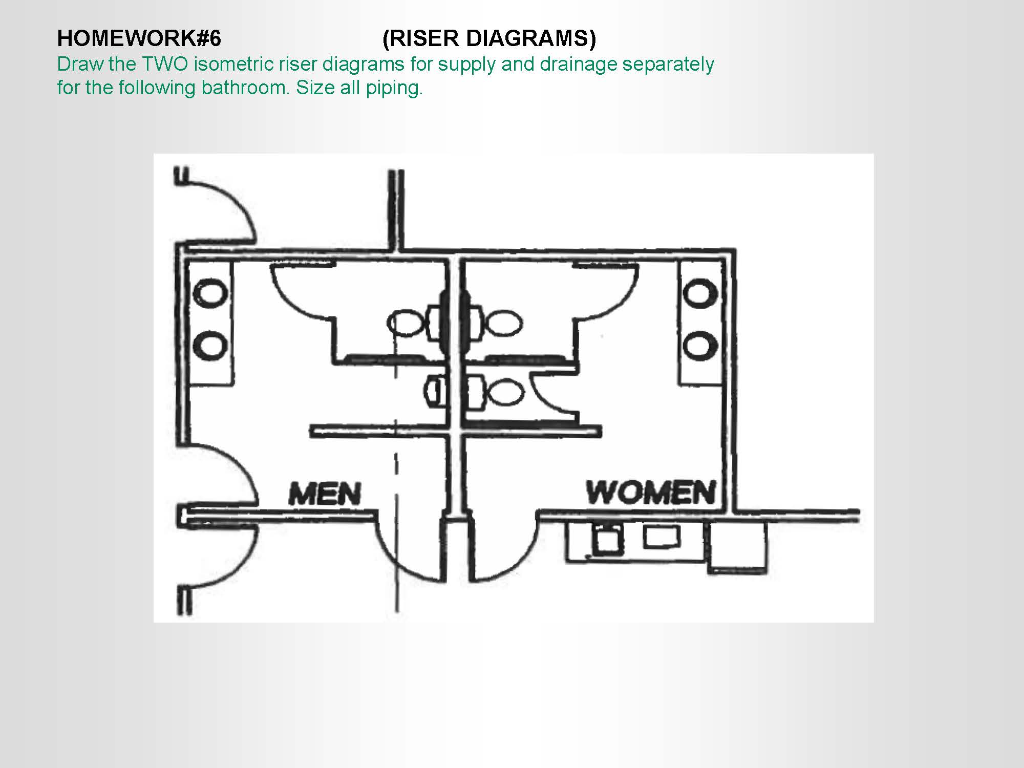 HOMEWORK#6 (RISER DIAGRAMS)
Draw the TWO isometric riser diagrams for supply and drainage separately for the following bathroom. Size all piping.

MEN

WOMEN