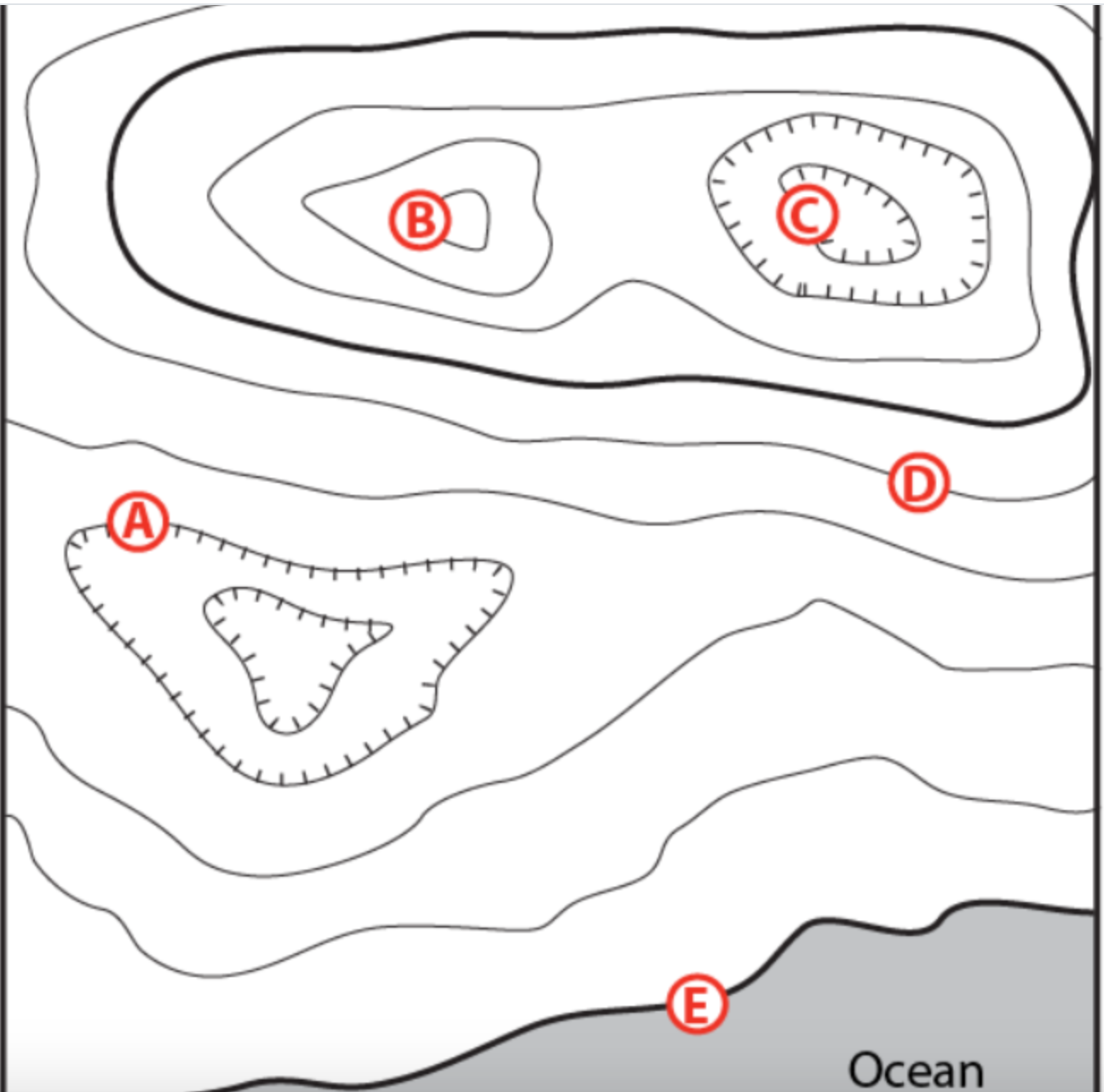 B
C
D
A
E
Ocean