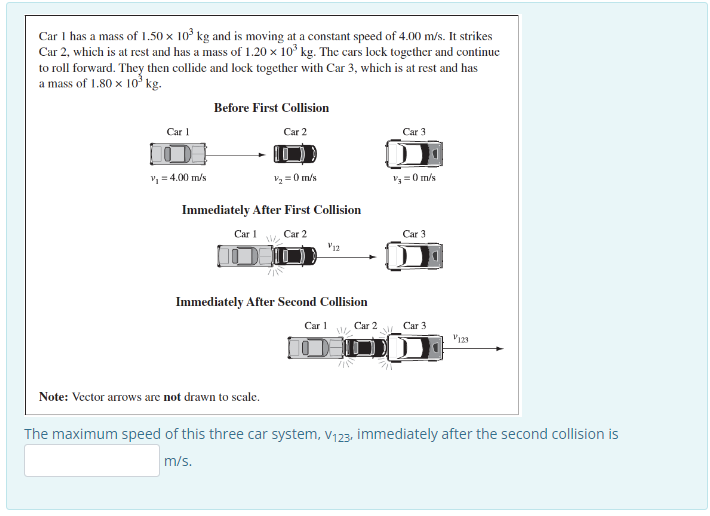 Car 1 has a mass of $1.50 \times 10^3$ kg and is moving at a constant speed of 4.00 m/s. It strikes Car 2, which is at rest and has a mass of $1.20 \times 10^3$ kg. The cars lock together and continue to roll forward. They then collide and lock together with Car 3, which is at rest and has a mass of $1.80 \times 10^3$ kg.

Before First Collision

Car 1

Car 2

Car 3

$v_1 = 4.00$ m/s

$v_2 = 0$ m/s

$v_3 = 0$ m/s

Immediately After First Collision

Car 1

Car 2

$v_{12}$

Car 3

Immediately After Second Collision

Car 1

Car 2

Car 3

$v_{123}$

Note: Vector arrows are not drawn to scale.

The maximum speed of this three car system, $v_{123}$, immediately after the second collision is

m/s.