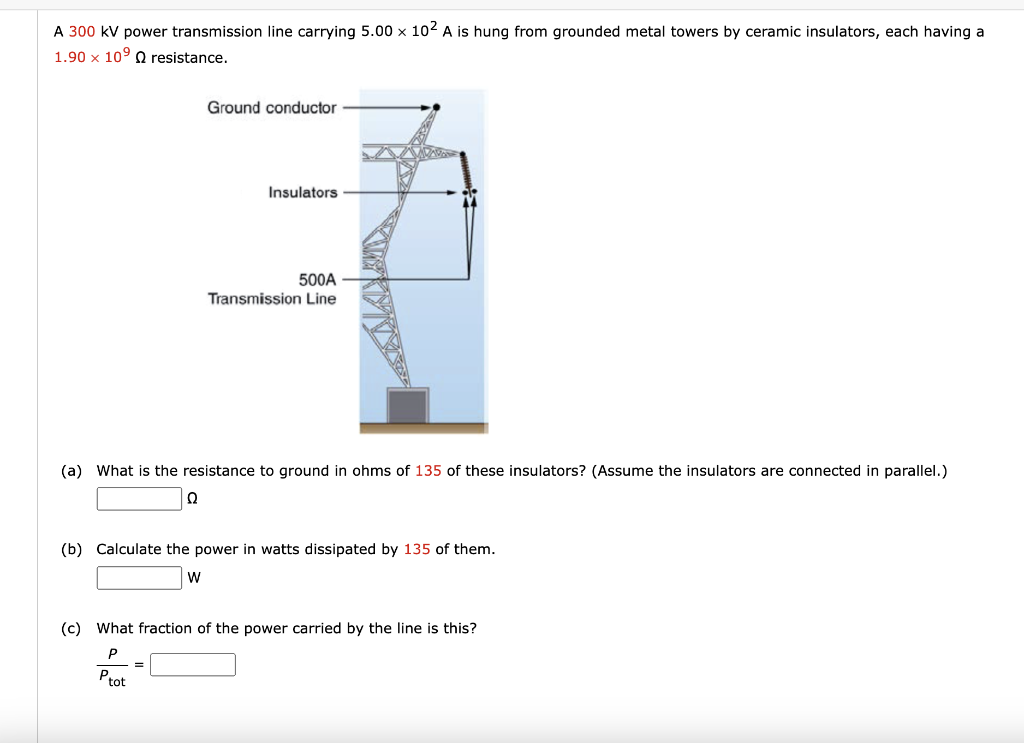 A 300 kV power transmission line carrying $5.00 \times 10^2$ A is hung from grounded metal towers by ceramic insulators, each having a $1.90 \times 10^9$ Ω resistance.

Ground conductor

Insulators

500A
Transmission Line

(a) What is the resistance to ground in ohms of 135 of these insulators? (Assume the insulators are connected in parallel.)

Ω

(b) Calculate the power in watts dissipated by 135 of them.

W

(c) What fraction of the power carried by the line is this?

$\frac{P}{P_{tot}} =$