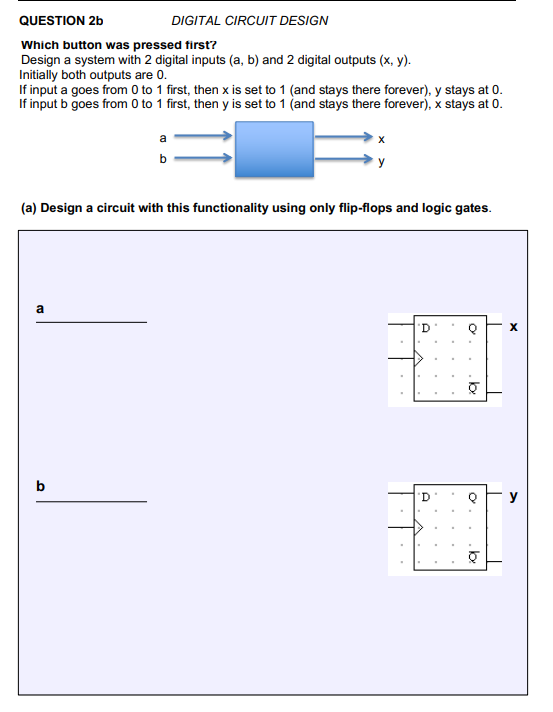 QUESTION 2b DIGITAL CIRCUIT DESIGN

Which button was pressed first?
Design a system with 2 digital inputs (a, b) and 2 digital outputs (x, y).
Initially both outputs are 0.
If input a goes from 0 to 1 first, then x is set to 1 (and stays there forever), y stays at 0.
If input b goes from 0 to 1 first, then y is set to 1 (and stays there forever), x stays at 0.

a
b
x
y

(a) Design a circuit with this functionality using only flip-flops and logic gates.

a

D Q
$\overline{Q}$
x

b

D Q
$\overline{Q}$
y