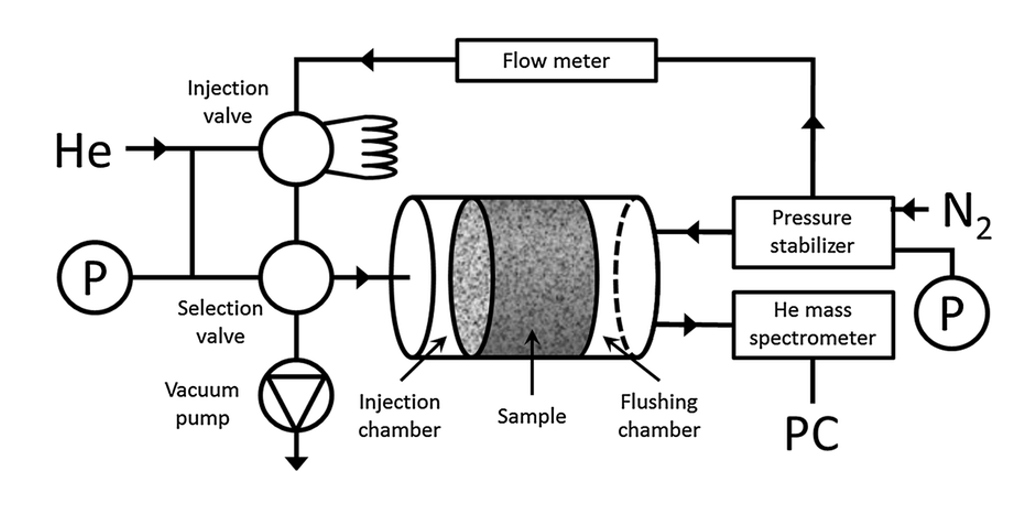 Flow meter

Injection valve

He

P

Selection valve

Vacuum pump

Injection chamber

Sample

Flushing chamber

Pressure stabilizer

$N_2$

He mass spectrometer

P

PC