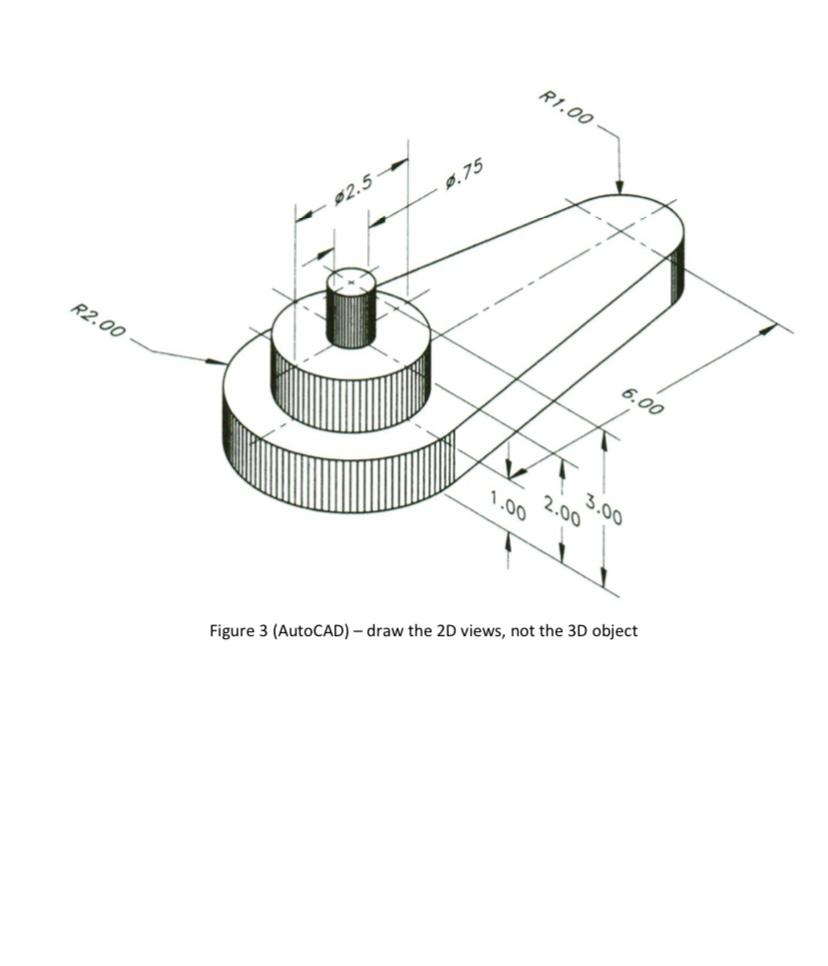 R1.00

ø2.5

ø.75

R2.00

6.00

1.00

2.00

3.00

Figure 3 (AutoCAD) – draw the 2D views, not the 3D object