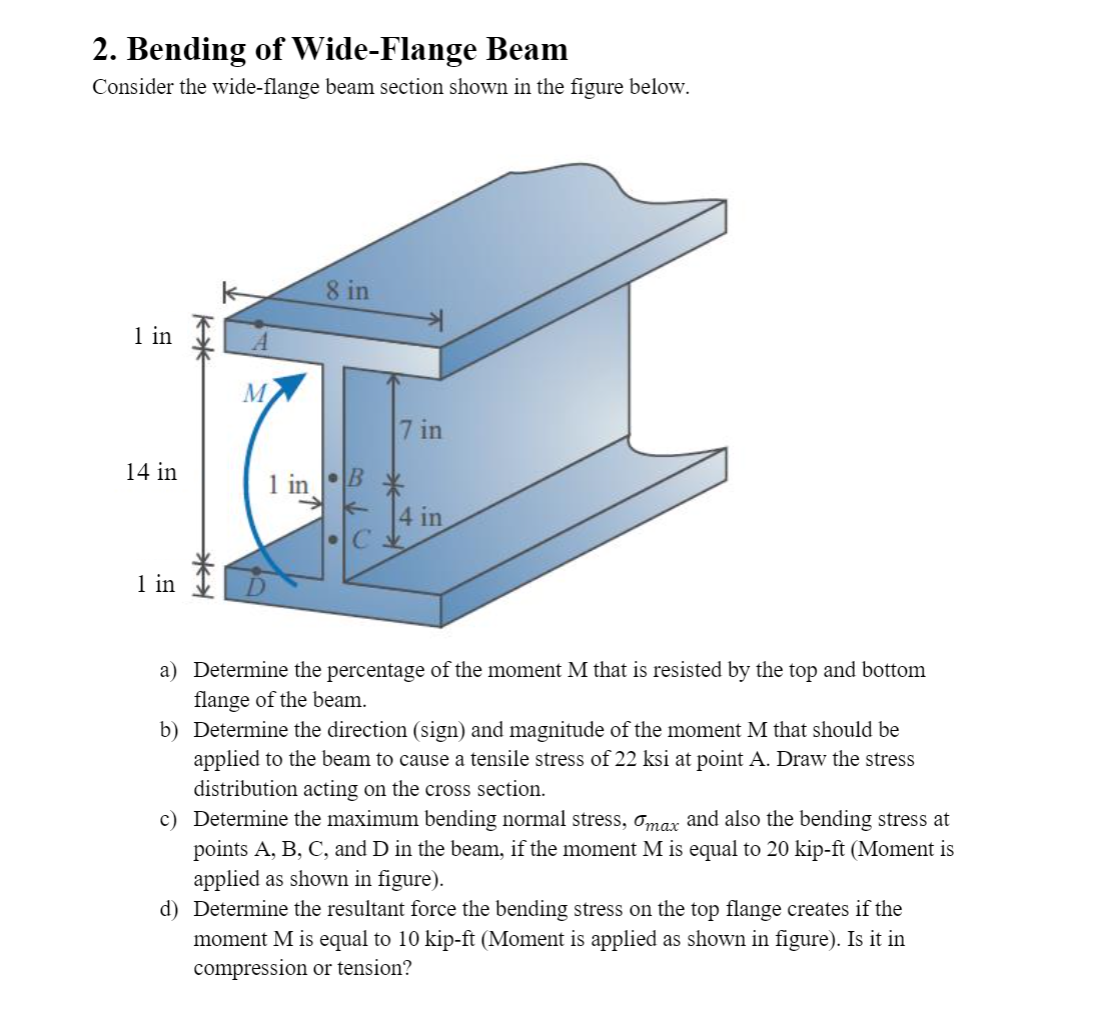 2. Bending of Wide-Flange Beam

Consider the wide-flange beam section shown in the figure below.

8 in

1 in

A

M

7 in

14 in

1 in

B

4 in

C

1 in

D

a) Determine the percentage of the moment M that is resisted by the top and bottom flange of the beam.

b) Determine the direction (sign) and magnitude of the moment M that should be applied to the beam to cause a tensile stress of 22 ksi at point A. Draw the stress distribution acting on the cross section.

c) Determine the maximum bending normal stress, $\sigma_{max}$ and also the bending stress at points A, B, C, and D in the beam, if the moment M is equal to 20 kip-ft (Moment is applied as shown in figure).

d) Determine the resultant force the bending stress on the top flange creates if the moment M is equal to 10 kip-ft (Moment is applied as shown in figure). Is it in compression or tension?