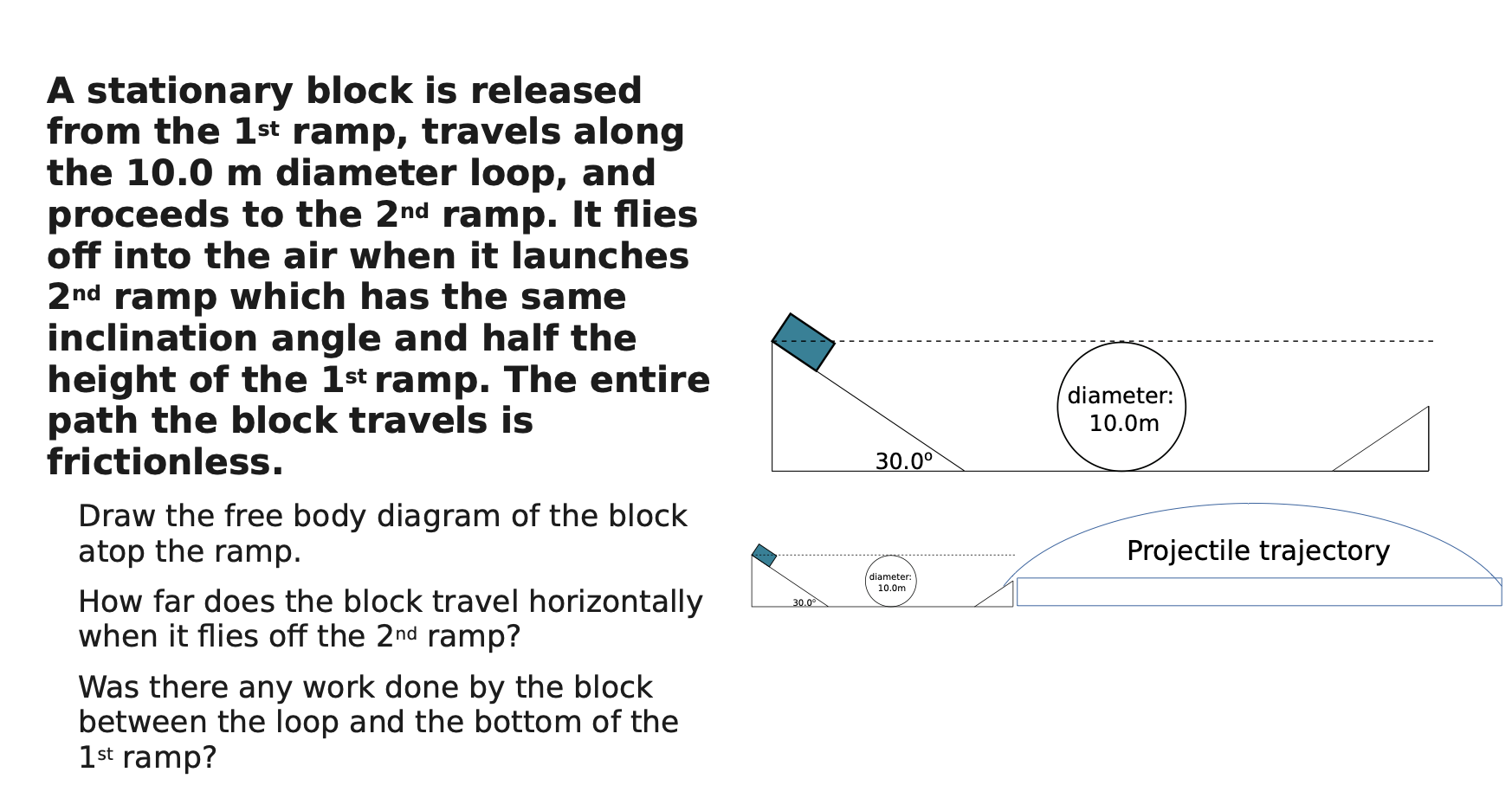 A stationary block is released from the 1st ramp, travels along the 10.0 m diameter loop, and proceeds to the 2nd ramp. It flies off into the air when it launches 2nd ramp which has the same inclination angle and half the height of the 1st ramp. The entire path the block travels is frictionless.

Draw the free body diagram of the block atop the ramp.

How far does the block travel horizontally when it flies off the 2nd ramp?

Was there any work done by the block between the loop and the bottom of the 1st ramp?

diameter: 10.0m

30.0º

diameter: 10.0m

30.0º

Projectile trajectory