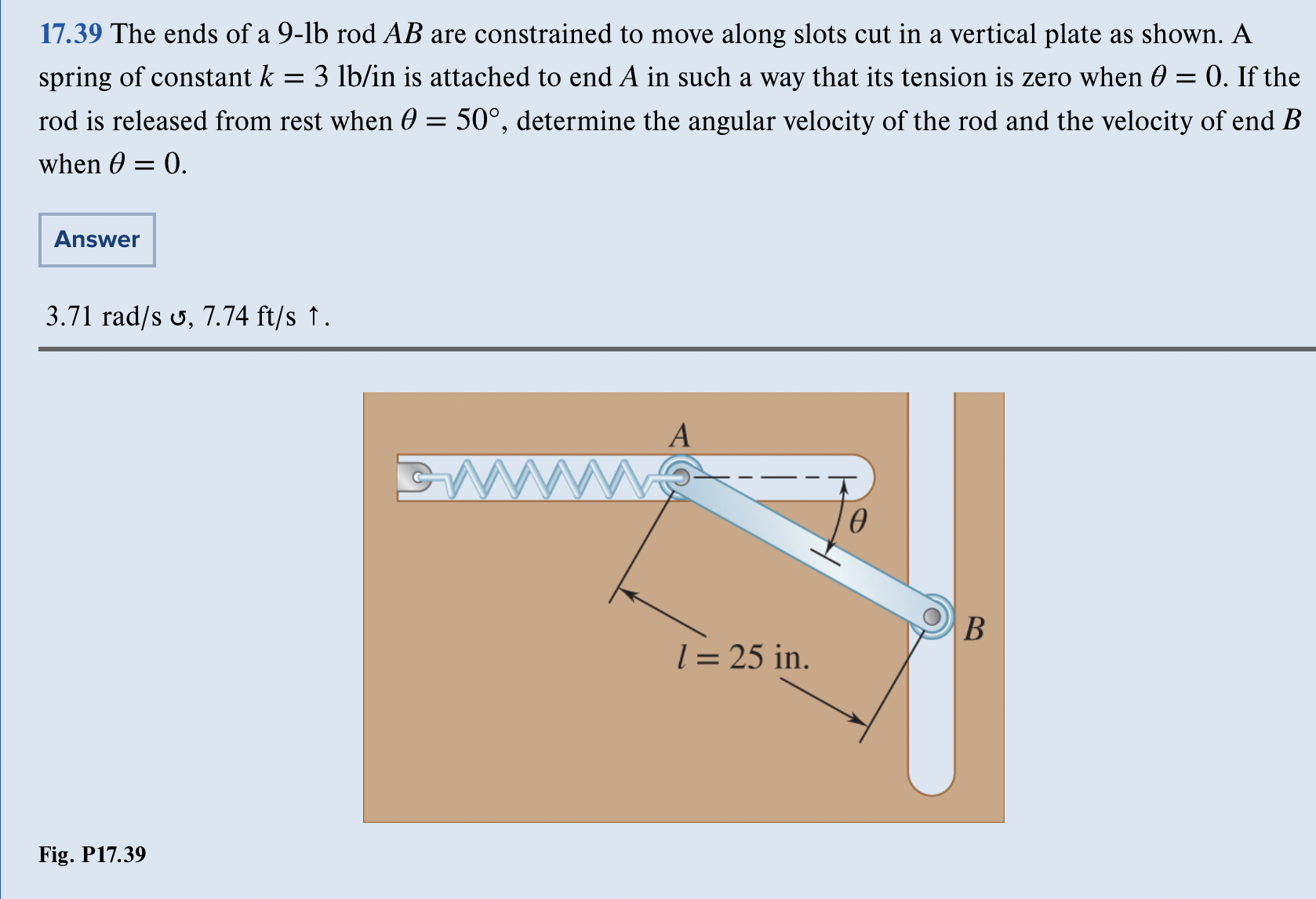 17.39 The ends of a 9-lb rod $AB$ are constrained to move along slots cut in a vertical plate as shown. A spring of constant $k = 3$ lb/in is attached to end $A$ in such a way that its tension is zero when $\theta = 0$. If the rod is released from rest when $\theta = 50°$, determine the angular velocity of the rod and the velocity of end $B$ when $\theta = 0$.

Answer

3.71 rad/s ↺, 7.74 ft/s ↑.

A

$\theta$

B

$l = 25$ in.

Fig. P17.39