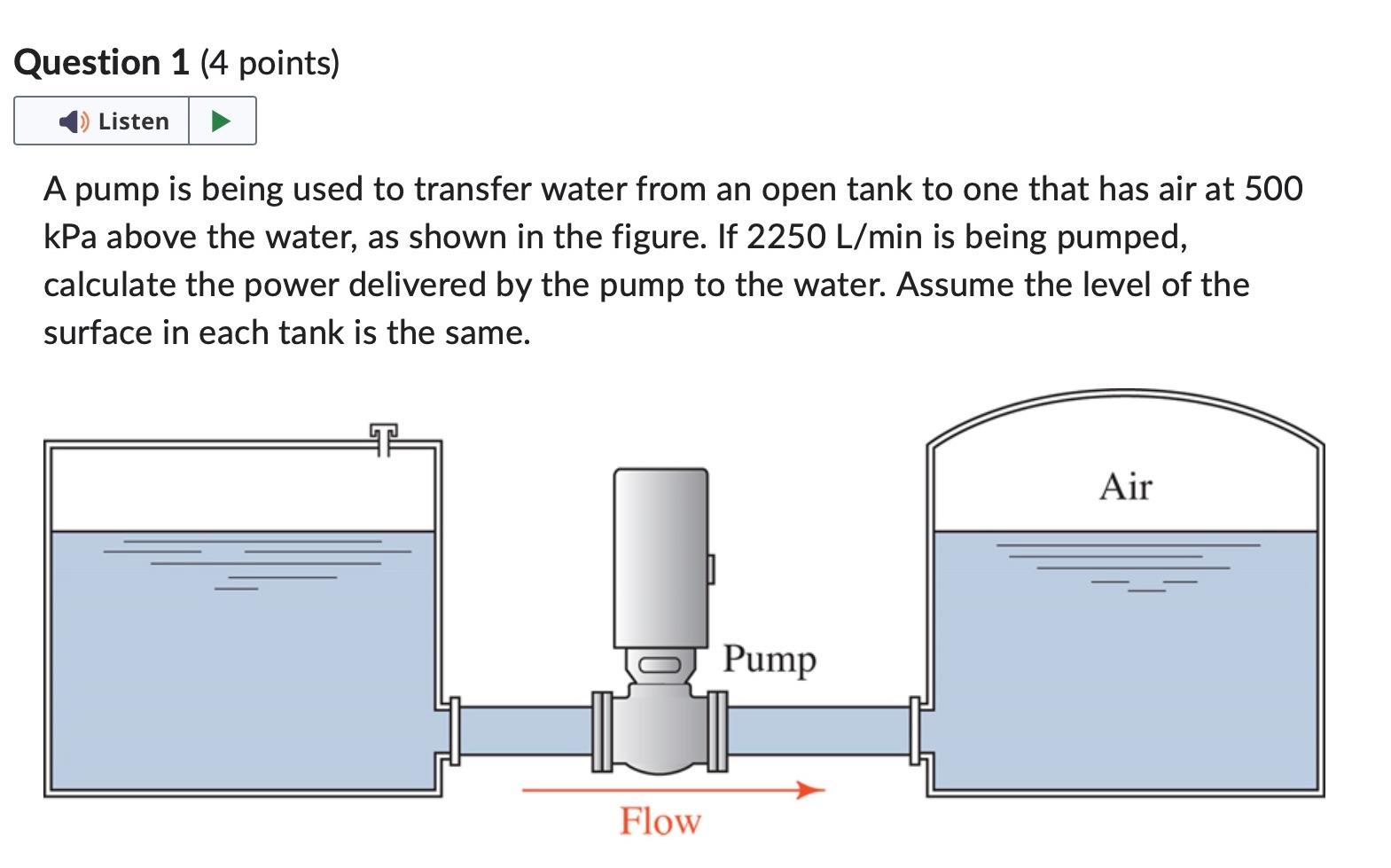 Question 1 (4 points)

Listen

A pump is being used to transfer water from an open tank to one that has air at 500 kPa above the water, as shown in the figure. If 2250 L/min is being pumped, calculate the power delivered by the pump to the water. Assume the level of the surface in each tank is the same.

Air

Pump

Flow