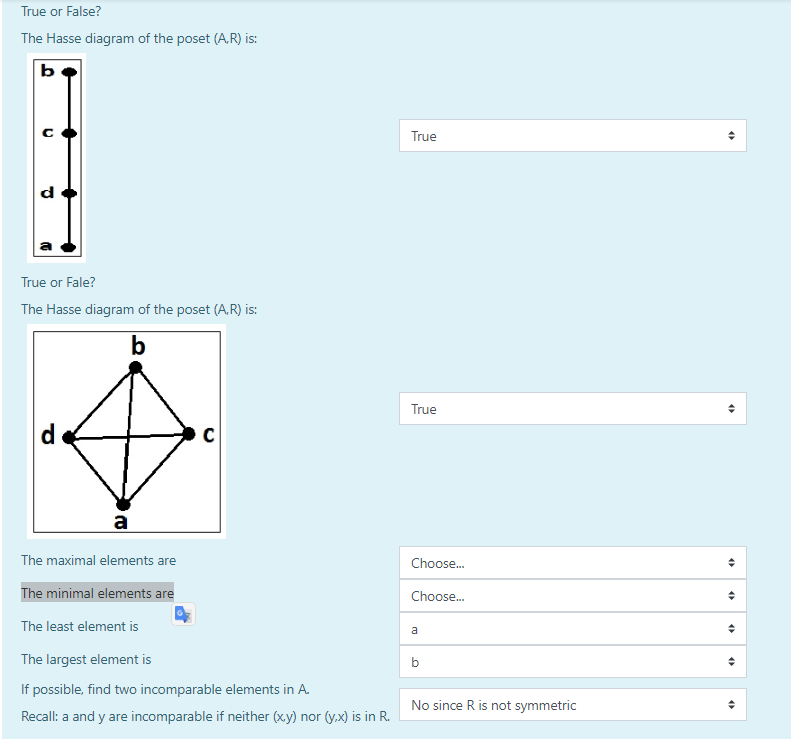 True or False?

The Hasse diagram of the poset (A,R) is:

b
c
d
a

True

True or Fale?

The Hasse diagram of the poset (A,R) is:

b
d
c
a

True

The maximal elements are

Choose...

The minimal elements are

Choose...

The least element is

a

The largest element is

b

If possible, find two incomparable elements in A.
Recall: a and y are incomparable if neither (x,y) nor (y,x) is in R.

No since R is not symmetric