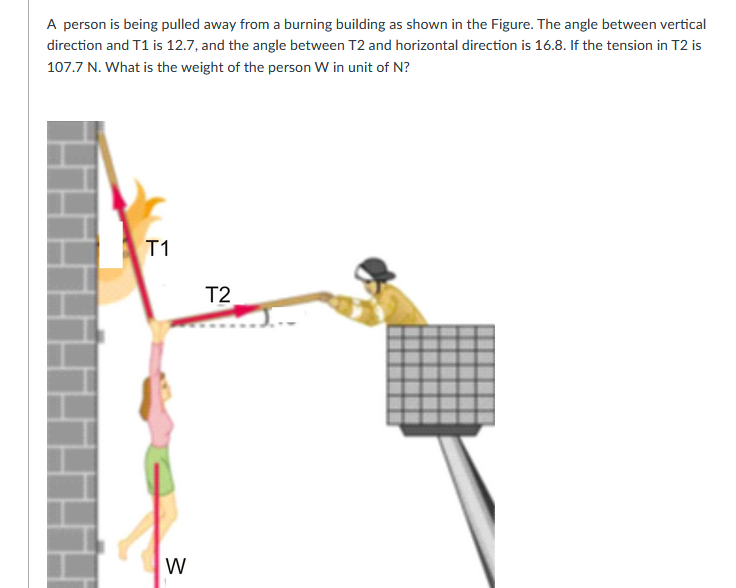 A person is being pulled away from a burning building as shown in the Figure. The angle between vertical direction and T1 is 12.7, and the angle between T2 and horizontal direction is 16.8. If the tension in T2 is 107.7 N. What is the weight of the person W in unit of N?

T1

T2

W