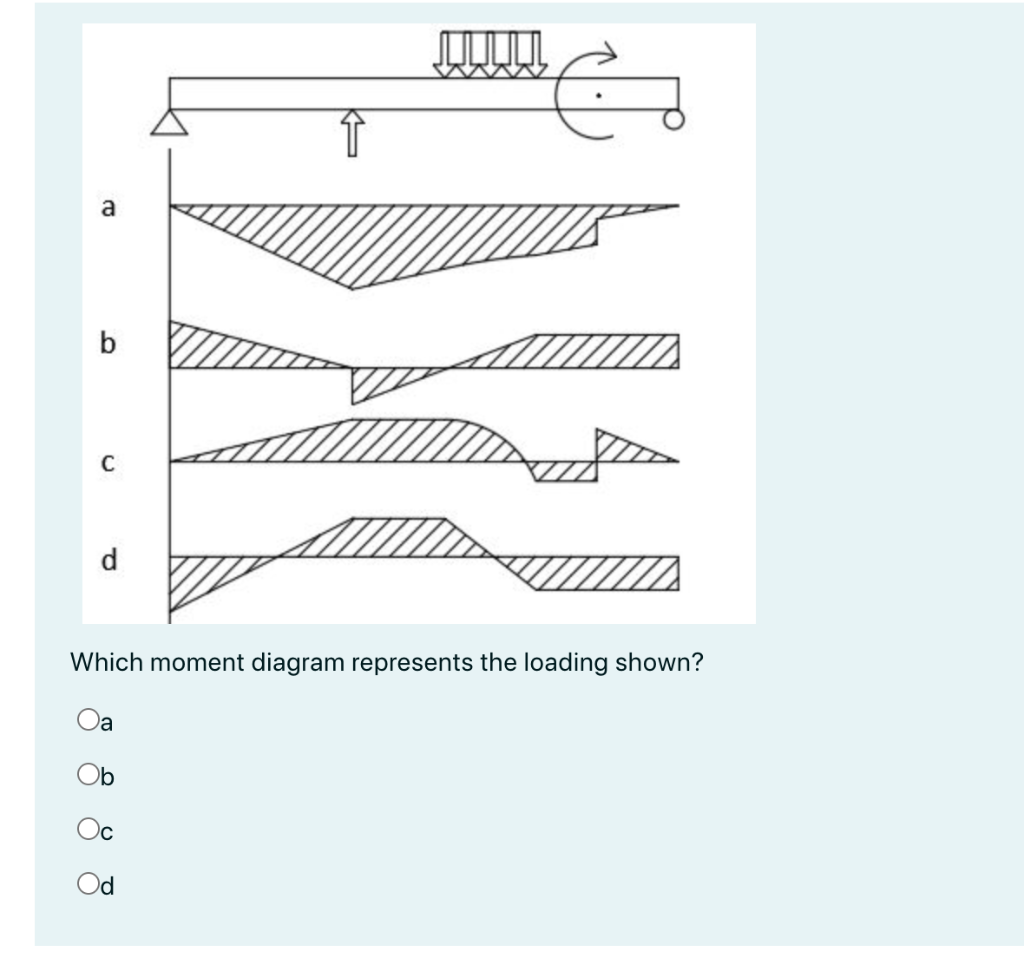 a

b

c

d

Which moment diagram represents the loading shown?

a

b

c

d