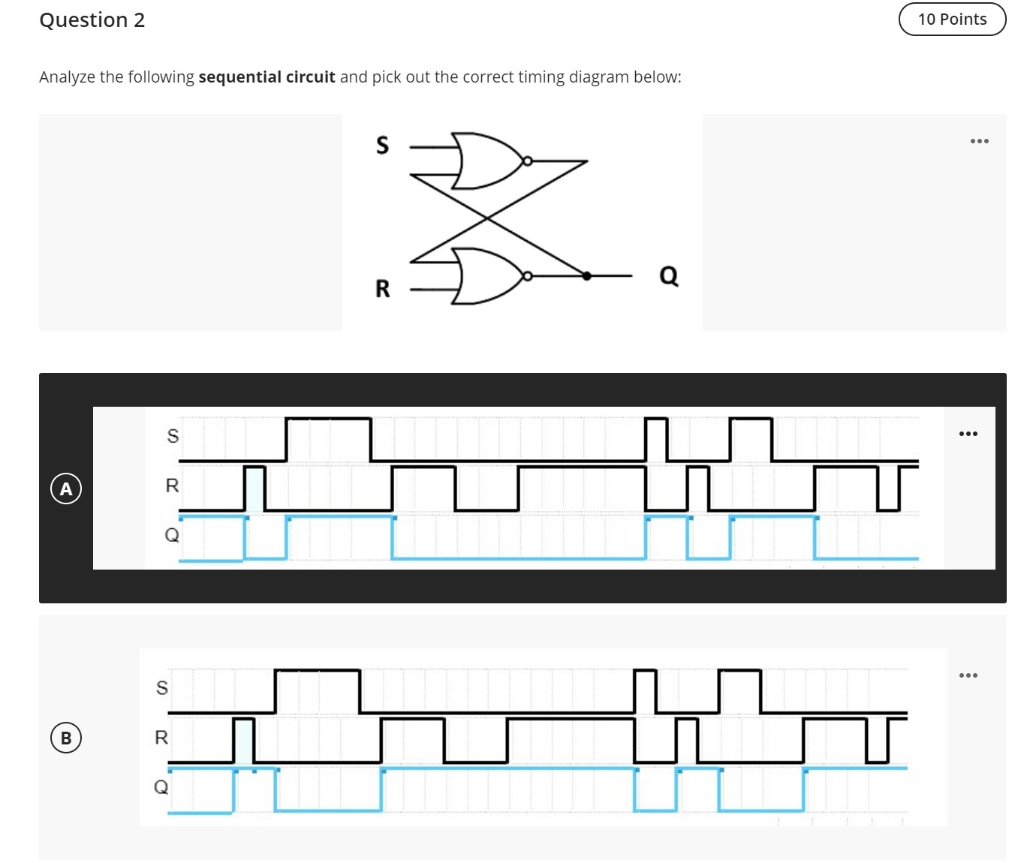 Question 2

10 Points

Analyze the following **sequential circuit** and pick out the correct timing diagram below:

S

R

Q

...

A

S

R

Q

...

B

S

R

Q

...