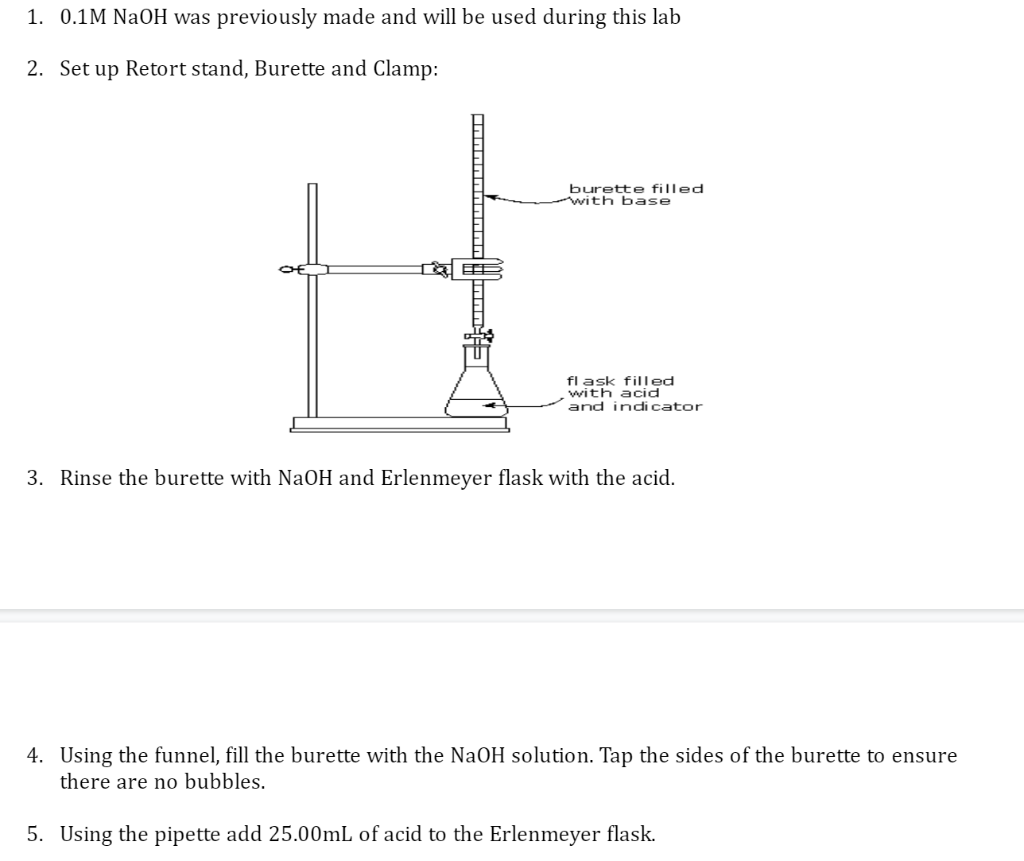 1. 0.1M NaOH was previously made and will be used during this lab

2. Set up Retort stand, Burette and Clamp:

burette filled with base

flask filled with acid and indicator

3. Rinse the burette with NaOH and Erlenmeyer flask with the acid.

4. Using the funnel, fill the burette with the NaOH solution. Tap the sides of the burette to ensure there are no bubbles.

5. Using the pipette add 25.00mL of acid to the Erlenmeyer flask.