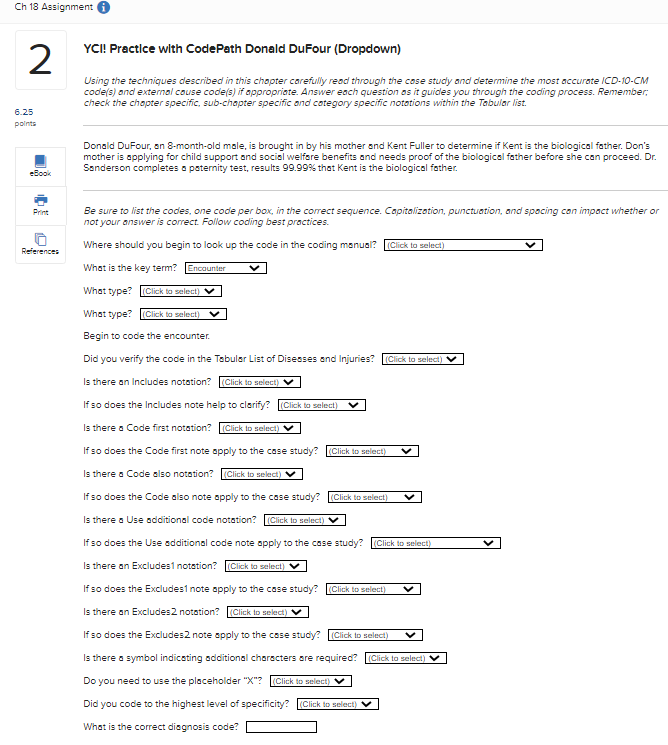 Ch 18 Assignment

2

6.25 points

eBook

Print

References

YCI! Practice with CodePath Donald DuFour (Dropdown)

Using the techniques described in this chapter carefully read through the case study and determine the most accurate ICD-10-CM code(s) and external cause code(s) if appropriate. Answer each question as it guides you through the coding process. Remember; check the chapter specific, sub-chapter specific and category specific notations within the Tabular list.

Donald DuFour, an 8-month-old male, is brought in by his mother and Kent Fuller to determine if Kent is the biological father. Don's mother is applying for child support and social welfare benefits and needs proof of the biological father before she can proceed. Dr. Sanderson completes a paternity test, results 99.99% that Kent is the biological father.

Be sure to list the codes, one code per box, in the correct sequence. Capitalization, punctuation, and spacing can impact whether or not your answer is correct. Follow coding best practices.

Where should you begin to look up the code in the coding manual? (Click to select)

What is the key term? Encounter

What type? (Click to select)

What type? (Click to select)

Begin to code the encounter.

Did you verify the code in the Tabular List of Diseases and Injuries? (Click to select)

Is there an Includes notation? (Click to select)

If so does the Includes note help to clarify? (Click to select)

Is there a Code first notation? (Click to select)

If so does the Code first note apply to the case study? (Click to select)

Is there a Code also notation? (Click to select)

If so does the Code also note apply to the case study? (Click to select)

Is there a Use additional code notation? (Click to select)

If so does the Use additional code note apply to the case study? (Click to select)

Is there an Excludes1 notation? (Click to select)

If so does the Excludes1 note apply to the case study? (Click to select)

Is there an Excludes2 notation? (Click to select)

If so does the Excludes2 note apply to the case study? (Click to select)

Is there a symbol indicating additional characters are required? (Click to select)

Do you need to use the placeholder "X"? (Click to select)

Did you code to the highest level of specificity? (Click to select)

What is the correct diagnosis code?