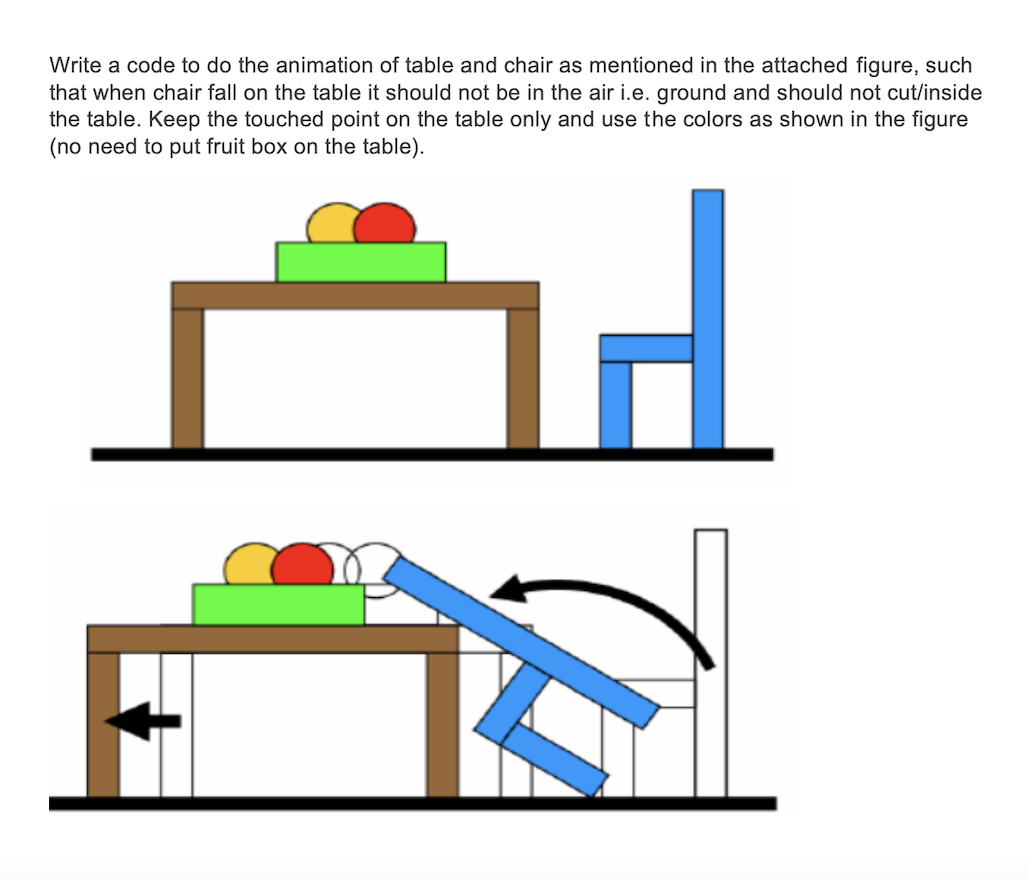 Write a code to do the animation of table and chair as mentioned in the attached figure, such that when chair fall on the table it should not be in the air i.e. ground and should not cut/inside the table. Keep the touched point on the table only and use the colors as shown in the figure (no need to put fruit box on the table).