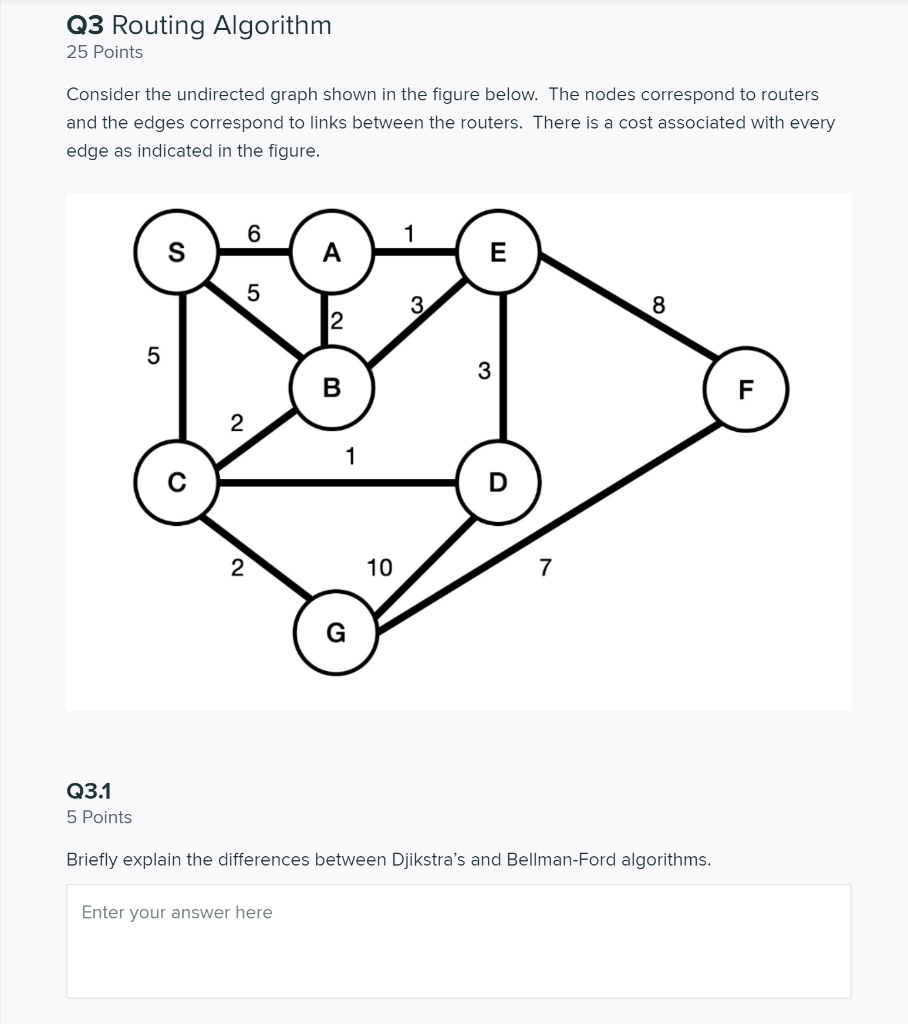 Q3 Routing Algorithm
25 Points

Consider the undirected graph shown in the figure below. The nodes correspond to routers and the edges correspond to links between the routers. There is a cost associated with every edge as indicated in the figure.

S
6
A
1
E
5
2
3
8
5
B
3
F
2
1
C
D
2
10
7
G

Q3.1
5 Points

Briefly explain the differences between Djikstra's and Bellman-Ford algorithms.

Enter your answer here