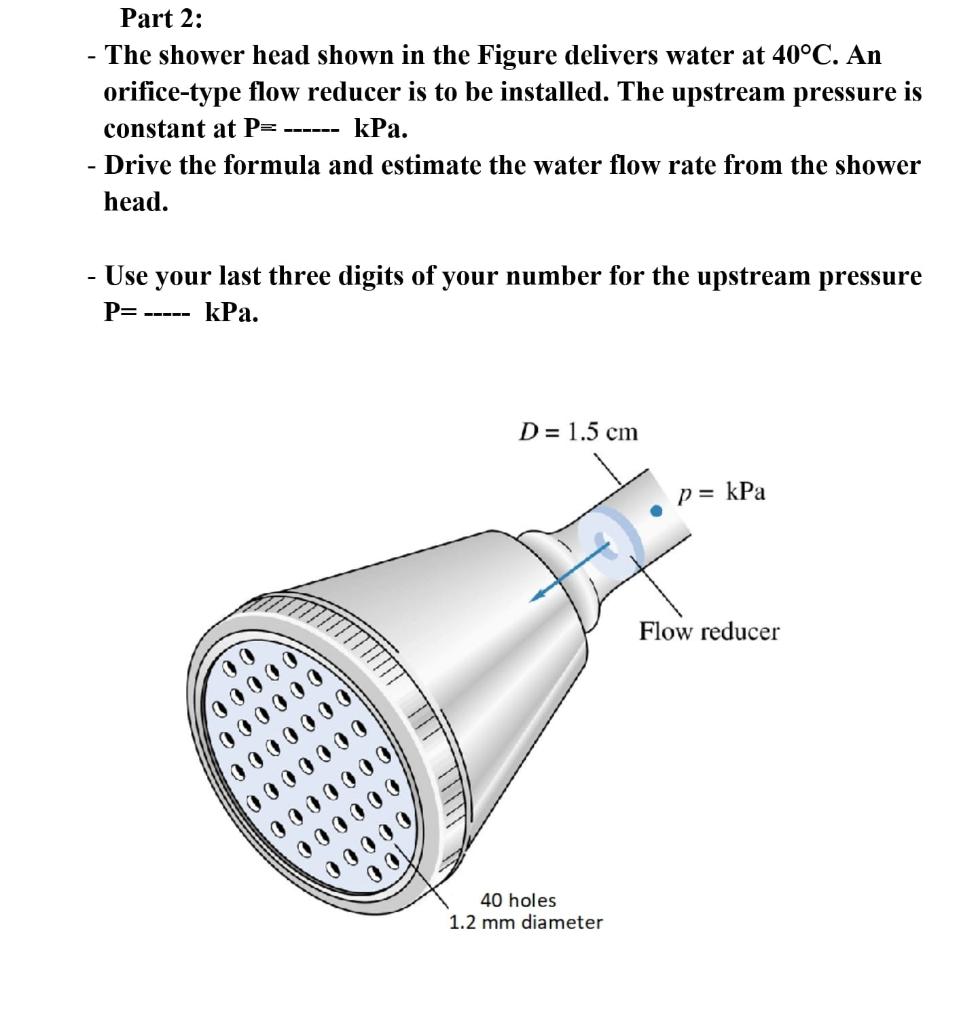 Part 2:

- The shower head shown in the Figure delivers water at 40°C. An orifice-type flow reducer is to be installed. The upstream pressure is constant at P= ------ kPa.

- Drive the formula and estimate the water flow rate from the shower head.

- Use your last three digits of your number for the upstream pressure P= ----- kPa.

$D = 1.5$ cm

$p =$ kPa

Flow reducer

40 holes
1.2 mm diameter