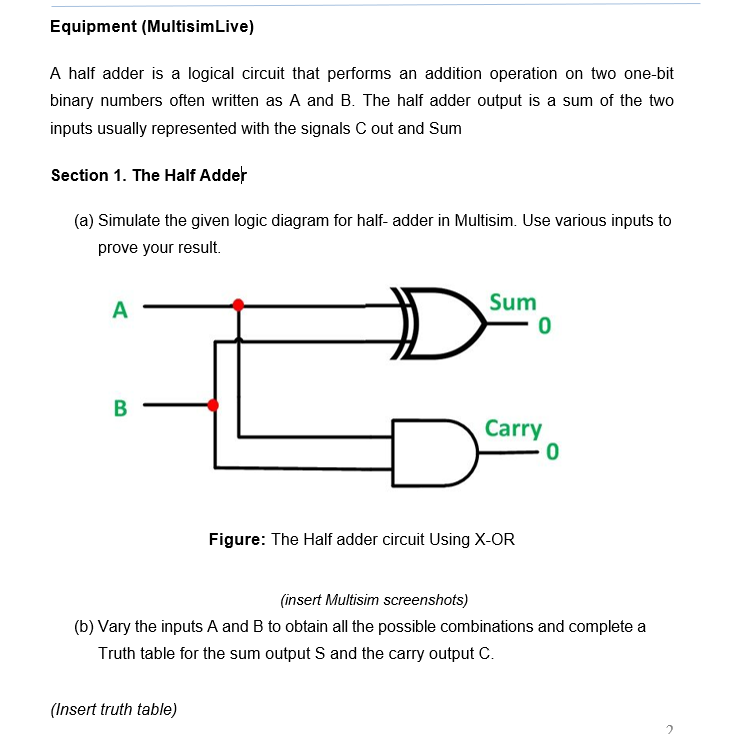 Equipment (MultisimLive)

A half adder is a logical circuit that performs an addition operation on two one-bit binary numbers often written as A and B. The half adder output is a sum of the two inputs usually represented with the signals C out and Sum

Section 1. The Half Adder

(a) Simulate the given logic diagram for half- adder in Multisim. Use various inputs to prove your result.

A

B

Sum
0

Carry
0

Figure: The Half adder circuit Using X-OR

(insert Multisim screenshots)

(b) Vary the inputs A and B to obtain all the possible combinations and complete a Truth table for the sum output S and the carry output C.

(Insert truth table)

2