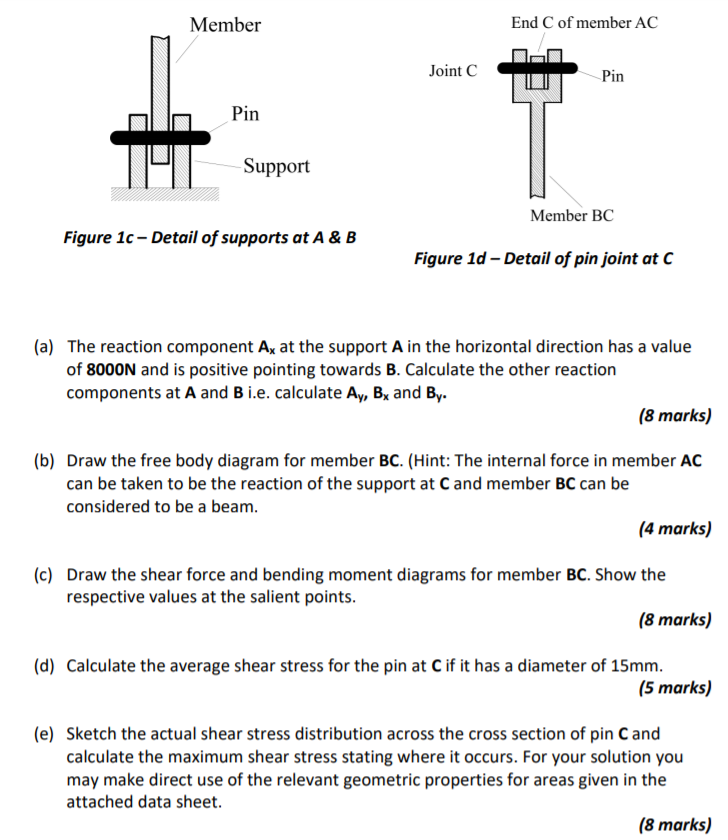 Member

Pin

Support

Figure 1c – Detail of supports at A & B

End C of member AC

Joint C

Pin

Member BC

Figure 1d – Detail of pin joint at C

(a) The reaction component $A_x$ at the support A in the horizontal direction has a value of 8000N and is positive pointing towards B. Calculate the other reaction components at A and B i.e. calculate $A_y$, $B_x$ and $B_y$.

(8 marks)

(b) Draw the free body diagram for member BC. (Hint: The internal force in member AC can be taken to be the reaction of the support at C and member BC can be considered to be a beam.

(4 marks)

(c) Draw the shear force and bending moment diagrams for member BC. Show the respective values at the salient points.

(8 marks)

(d) Calculate the average shear stress for the pin at C if it has a diameter of 15mm.

(5 marks)

(e) Sketch the actual shear stress distribution across the cross section of pin C and calculate the maximum shear stress stating where it occurs. For your solution you may make direct use of the relevant geometric properties for areas given in the attached data sheet.

(8 marks)