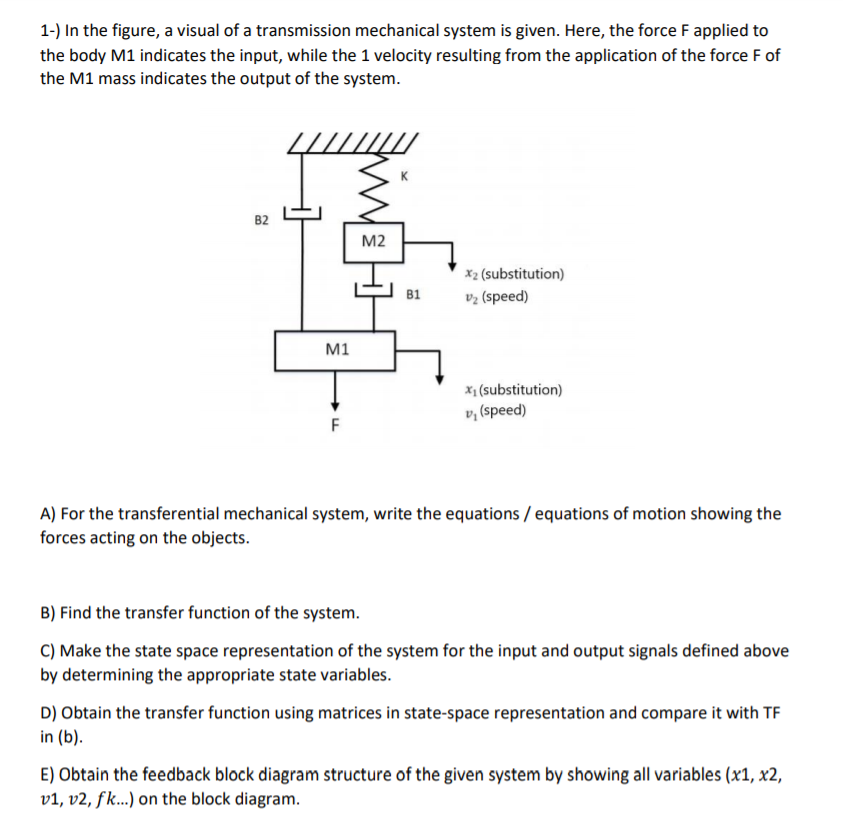 1-) In the figure, a visual of a transmission mechanical system is given. Here, the force F applied to the body M1 indicates the input, while the 1 velocity resulting from the application of the force F of the M1 mass indicates the output of the system.

K

B2

M2

B1

$x_2$ (substitution)
$v_2$ (speed)

M1

$x_1$ (substitution)
$v_1$ (speed)

F

A) For the transferential mechanical system, write the equations / equations of motion showing the forces acting on the objects.

B) Find the transfer function of the system.

C) Make the state space representation of the system for the input and output signals defined above by determining the appropriate state variables.

D) Obtain the transfer function using matrices in state-space representation and compare it with TF in (b).

E) Obtain the feedback block diagram structure of the given system by showing all variables ($x1$, $x2$, $v1$, $v2$, $fk$...) on the block diagram.