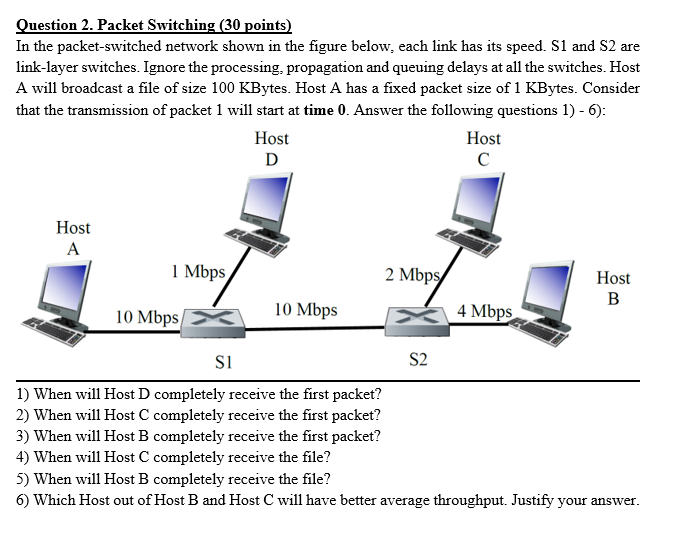 Question 2. Packet Switching (30 points)
In the packet-switched network shown in the figure below, each link has its speed. S1 and S2 are link-layer switches. Ignore the processing, propagation and queuing delays at all the switches. Host A will broadcast a file of size 100 KBytes. Host A has a fixed packet size of 1 KBytes. Consider that the transmission of packet 1 will start at time 0. Answer the following questions 1) - 6):

Host D
Host C
Host A
1 Mbps
2 Mbps
Host B
10 Mbps
10 Mbps
4 Mbps
S1
S2

1) When will Host D completely receive the first packet?
2) When will Host C completely receive the first packet?
3) When will Host B completely receive the first packet?
4) When will Host C completely receive the file?
5) When will Host B completely receive the file?
6) Which Host out of Host B and Host C will have better average throughput. Justify your answer.