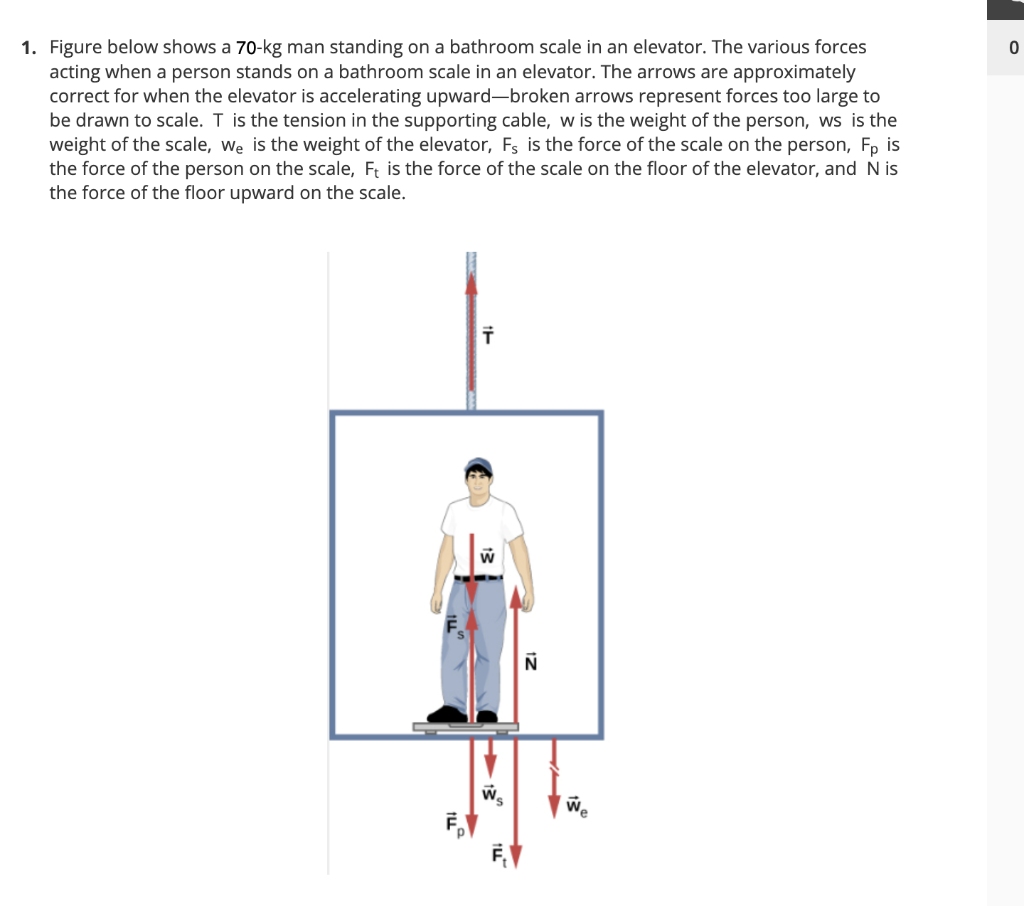 1. Figure below shows a 70-kg man standing on a bathroom scale in an elevator. The various forces acting when a person stands on a bathroom scale in an elevator. The arrows are approximately correct for when the elevator is accelerating upward—broken arrows represent forces too large to be drawn to scale. T is the tension in the supporting cable, w is the weight of the person, ws is the weight of the scale, $w_e$ is the weight of the elevator, $F_s$ is the force of the scale on the person, $F_p$ is the force of the person on the scale, $F_t$ is the force of the scale on the floor of the elevator, and N is the force of the floor upward on the scale.

0

$\vec{T}$

$\vec{w}$

$\vec{F}_s$

$\vec{N}$

$\vec{w}_s$

$\vec{w}_e$

$\vec{F}_p$

$\vec{F}_t$